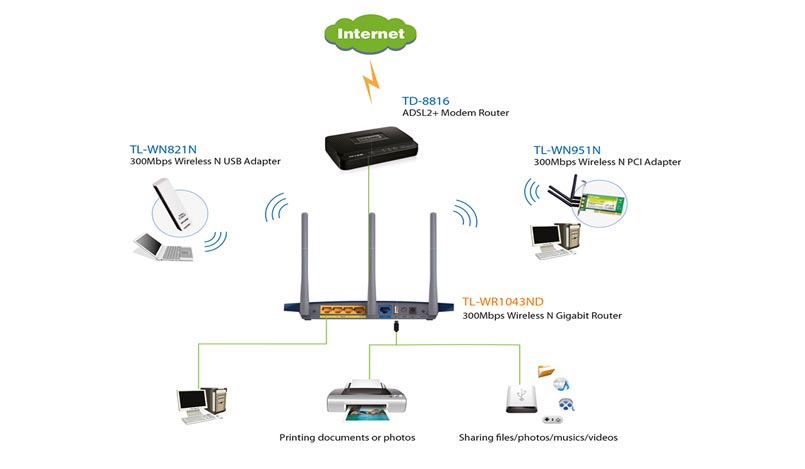 Internet

TD-8816
ADSL2+ Modem Router

TL-WN821N
300Mbps Wireless N USB Adapter

TL-WN951N
300Mbps Wireless N PCI Adapter

TL-WR1043ND
300Mbps Wireless N Gigabit Router

Printing documents or photos

Sharing files/photos/musics/videos