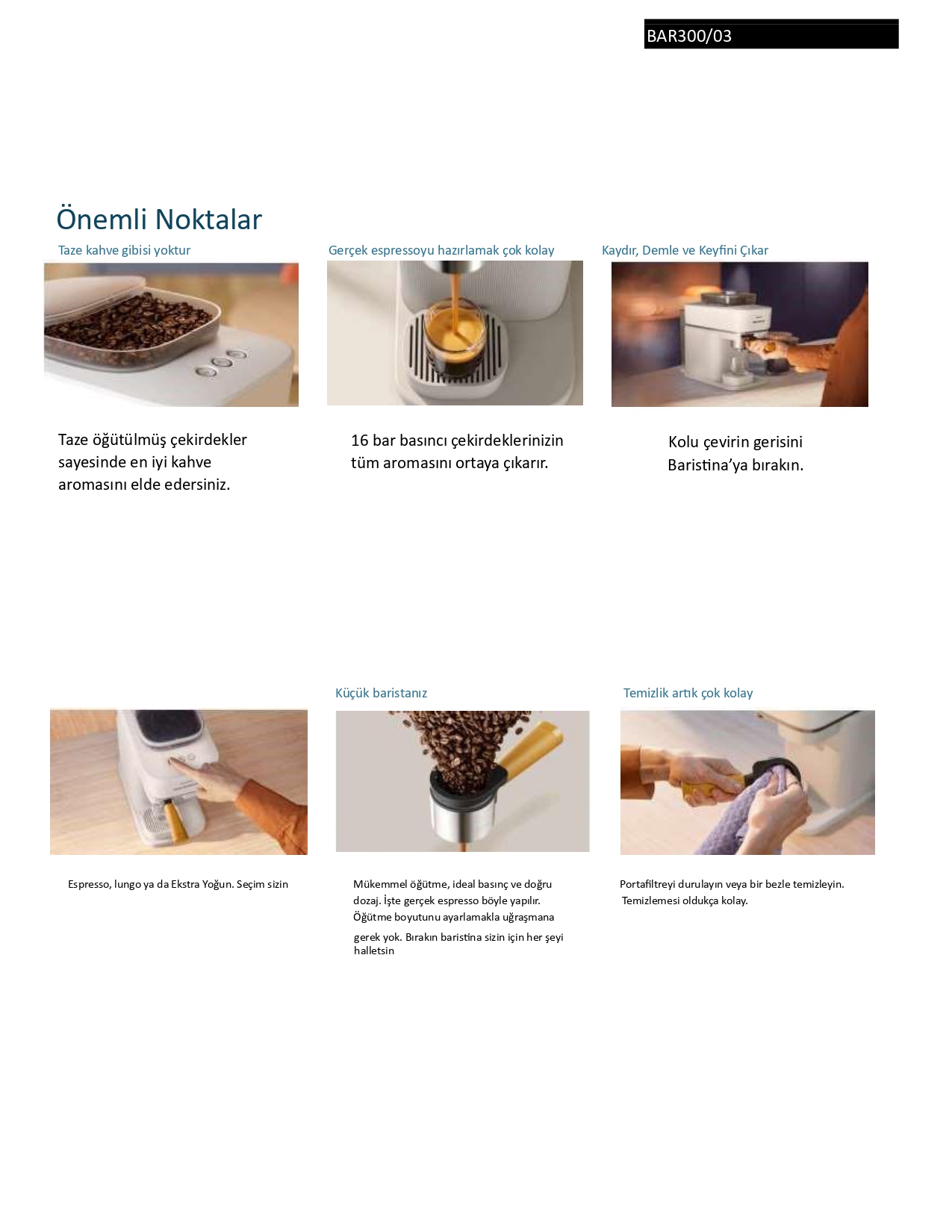 BAR300/03

Önemli Noktalar

Taze kahve gibisi yoktur

Taze öğütülmüş çekirdekler sayesinde en iyi kahve aromasını elde edersiniz.

Gerçek espressoyu hazırlamak çok kolay

16 bar basıncı çekirdeklerinizin tüm aromasını ortaya çıkarır.

Kaydır, Demle ve Keyfini Çıkar

Kolu çevirin gerisini Baristina'ya bırakın.

Espresso, lungo ya da Ekstra Yoğun. Seçim sizin

Küçük baristanız

Mükemmel öğütme, ideal basınç ve doğru dozaj. İşte gerçek espresso böyle yapılır. Öğütme boyutunu ayarlamakla uğraşmana gerek yok. Bırakın baristina sizin için her şeyi halletsin

Temizlik artık çok kolay

Portafiltreyi durulayın veya bir bezle temizleyin. Temizlemesi oldukça kolay.