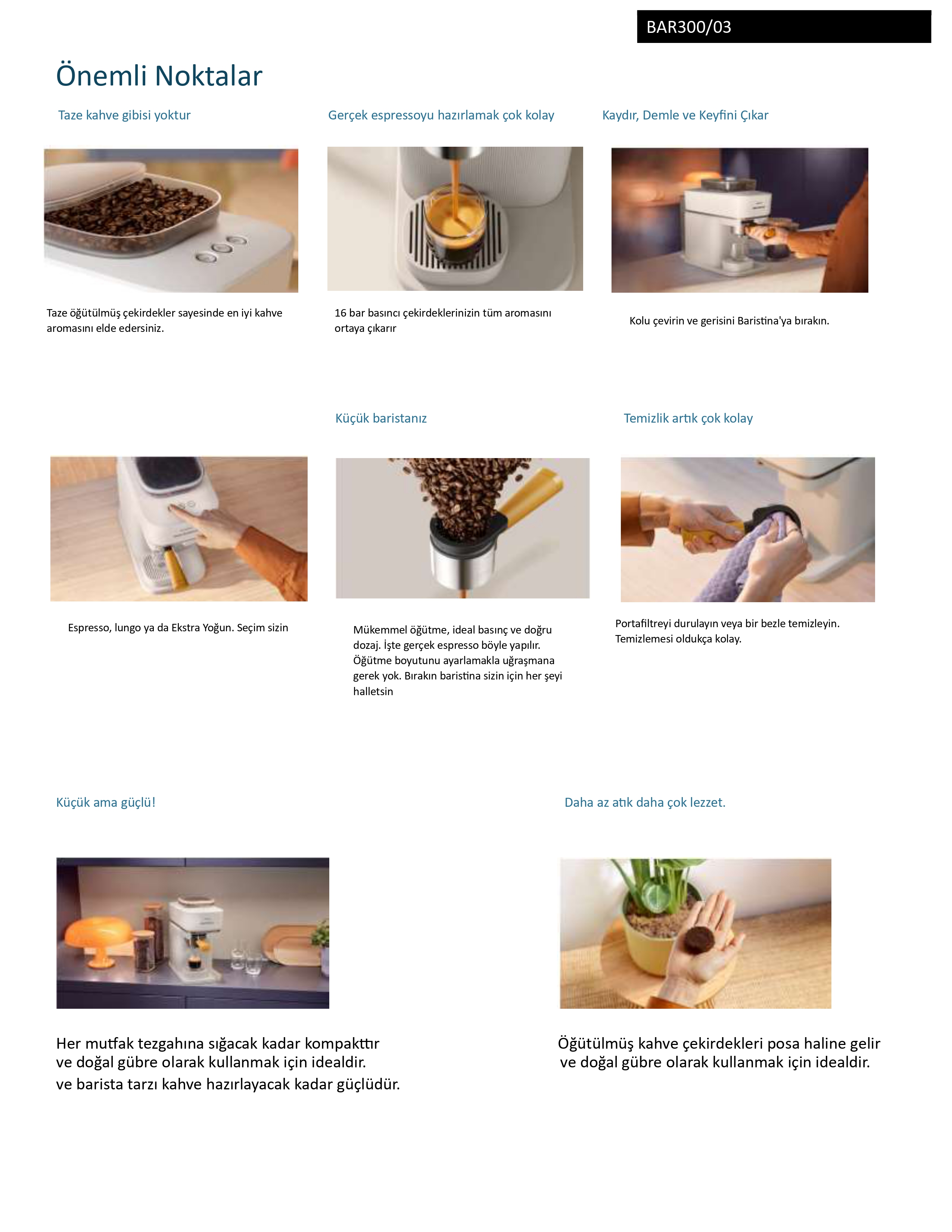 BAR300/03

Önemli Noktalar

Taze kahve gibisi yoktur

Taze öğütülmüş çekirdekler sayesinde en iyi kahve aromasını elde edersiniz.

Gerçek espressoyu hazırlamak çok kolay

16 bar basıncı çekirdeklerinizin tüm aromasını ortaya çıkarır

Kaydır, Demle ve Keyfini Çıkar

Kolu çevirin ve gerisini Baristina'ya bırakın.

Espresso, lungo ya da Ekstra Yoğun. Seçim sizin

Küçük baristanız

Mükemmel öğütme, ideal basınç ve doğru dozaj. İşte gerçek espresso böyle yapılır. Öğütme boyutunu ayarlamakla uğraşmana gerek yok. Bırakın baristina sizin için her şeyi halletsin

Temizlik artık çok kolay

Portafiltreyi durulayın veya bir bezle temizleyin. Temizlemesi oldukça kolay.

Küçük ama güçlü!

Her mutfak tezgahına sığacak kadar kompakttır
ve doğal gübre olarak kullanmak için idealdir.
ve barista tarzı kahve hazırlayacak kadar güçlüdür.

Daha az atık daha çok lezzet.

Öğütülmüş kahve çekirdekleri posa haline gelir
ve doğal gübre olarak kullanmak için idealdir.