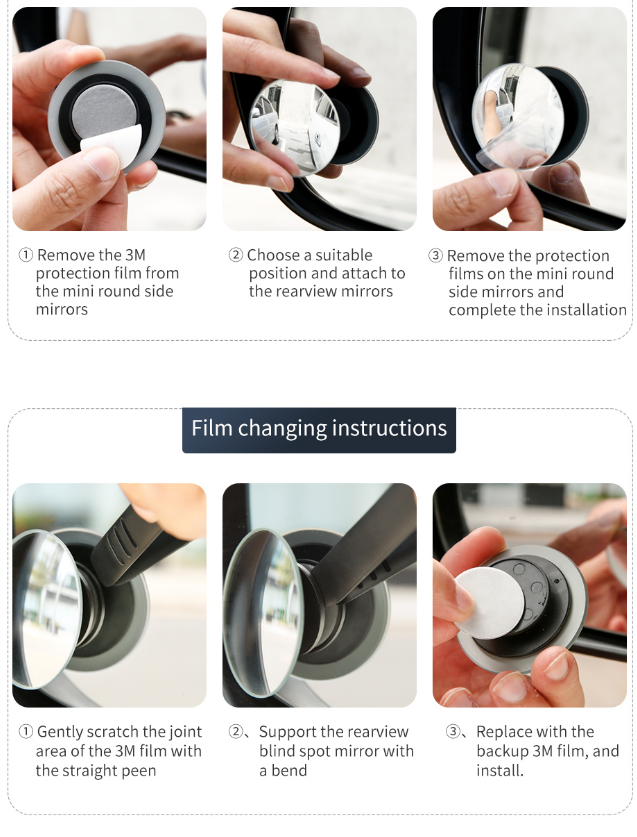 ① Remove the 3M protection film from the mini round side mirrors

② Choose a suitable position and attach to the rearview mirrors

③ Remove the protection films on the mini round side mirrors and complete the installation

Film changing instructions

① Gently scratch the joint area of the 3M film with the straight peen

②、Support the rearview blind spot mirror with a bend

③、Replace with the backup 3M film, and install.