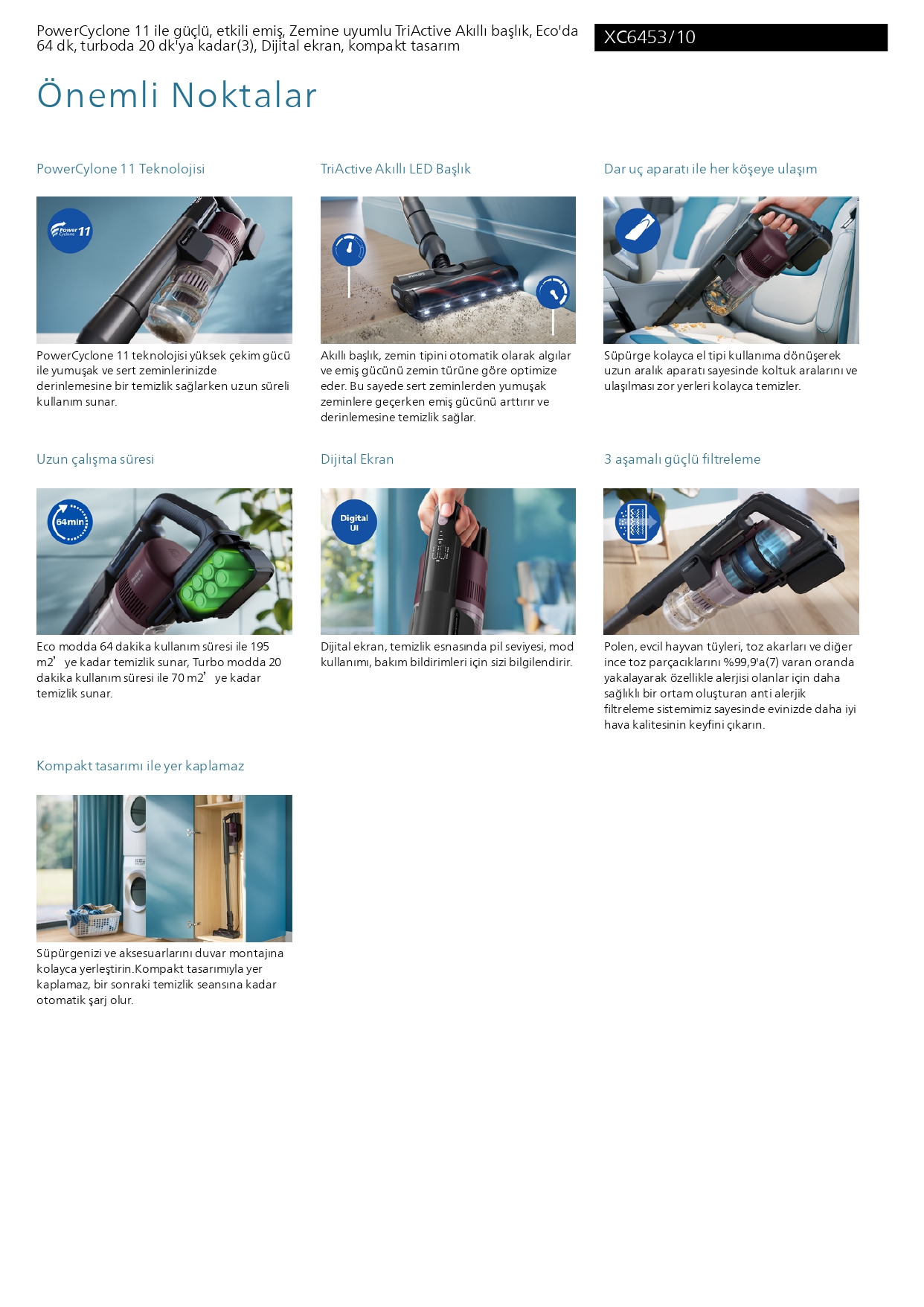 PowerCyclone 11 ile güçlü, etkili emiş, Zemine uyumlu TriActive Akıllı başlık, Eco'da 64 dk, turboda 20 dk'ya kadar(3), Dijital ekran, kompakt tasarım

XC6453/10

Önemli Noktalar

PowerCylone 11 Teknolojisi

Power Cyclone 11

PowerCyclone 11 teknolojisi yüksek çekim gücü ile yumuşak ve sert zeminlerinizde derinlemesine bir temizlik sağlarken uzun süreli kullanım sunar.

TriActive Akıllı LED Başlık

PHILIPS

Akıllı başlık, zemin tipini otomatik olarak algılar ve emiş gücünü zemin türüne göre optimize eder. Bu sayede sert zeminlerden yumuşak zeminlere geçerken emiş gücünü arttırır ve derinlemesine temizlik sağlar.

Dar uç aparatı ile her köşeye ulaşım

Süpürge kolayca el tipi kullanıma dönüşerek uzun aralık aparatı sayesinde koltuk aralarını ve ulaşılması zor yerleri kolayca temizler.

Uzun çalışma süresi

64min

Eco modda 64 dakika kullanım süresi ile 195 m2’ ye kadar temizlik sunar, Turbo modda 20 dakika kullanım süresi ile 70 m2’ ye kadar temizlik sunar.

Dijital Ekran

Digital UI

Dijital ekran, temizlik esnasında pil seviyesi, mod kullanımı, bakım bildirimleri için sizi bilgilendirir.

3 aşamalı güçlü filtreleme

Polen, evcil hayvan tüyleri, toz akarları ve diğer ince toz parçacıklarını %99,9'a(7) varan oranda yakalayarak özellikle alerjisi olanlar için daha sağlıklı bir ortam oluşturan anti alerjik filtreleme sistemimiz sayesinde evinizde daha iyi hava kalitesinin keyfini çıkarın.

Kompakt tasarımı ile yer kaplamaz

Süpürgenizi ve aksesuarlarını duvar montajına kolayca yerleştirin.Kompakt tasarımıyla yer kaplamaz, bir sonraki temizlik seansına kadar otomatik şarj olur.