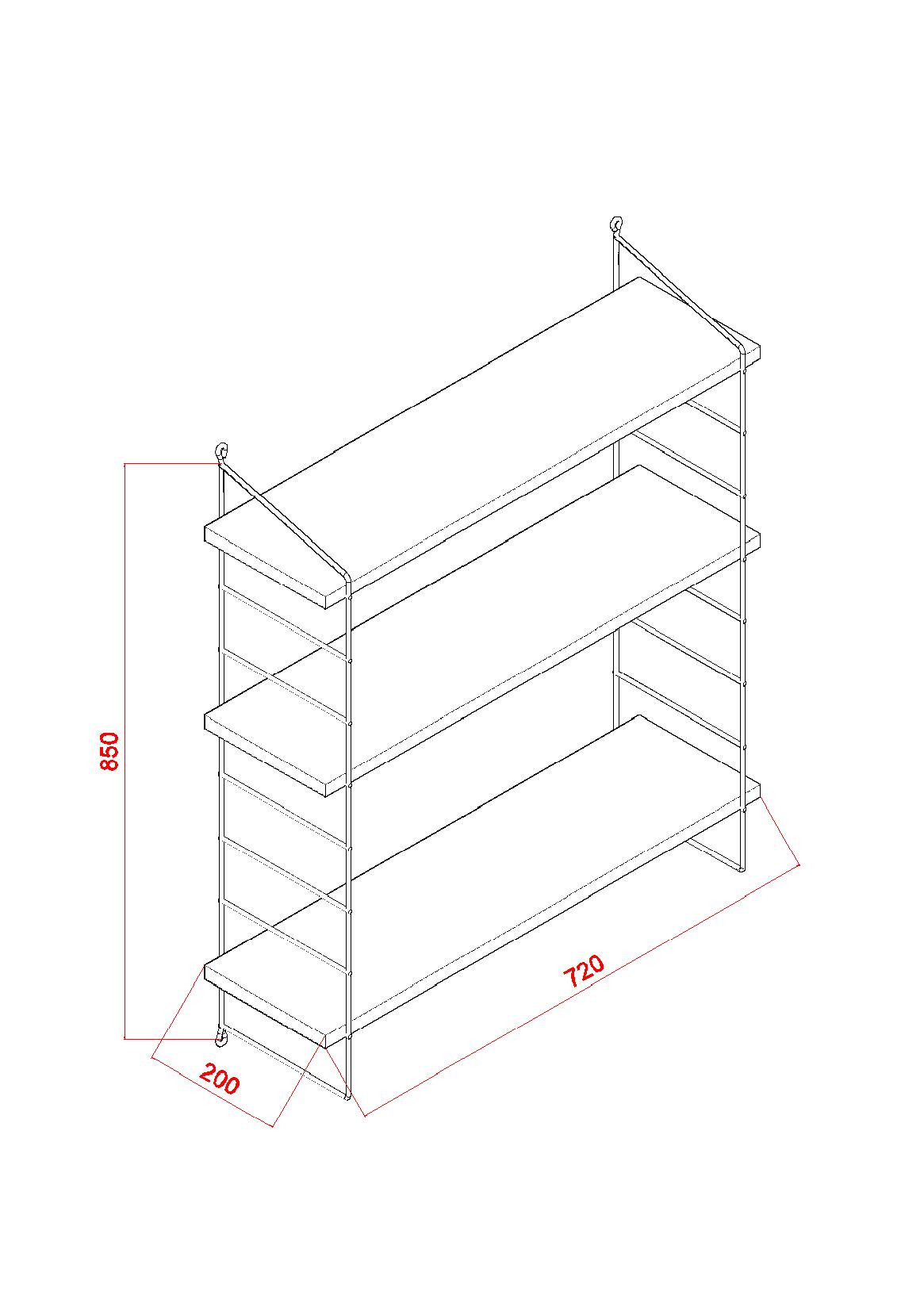 850

720

200