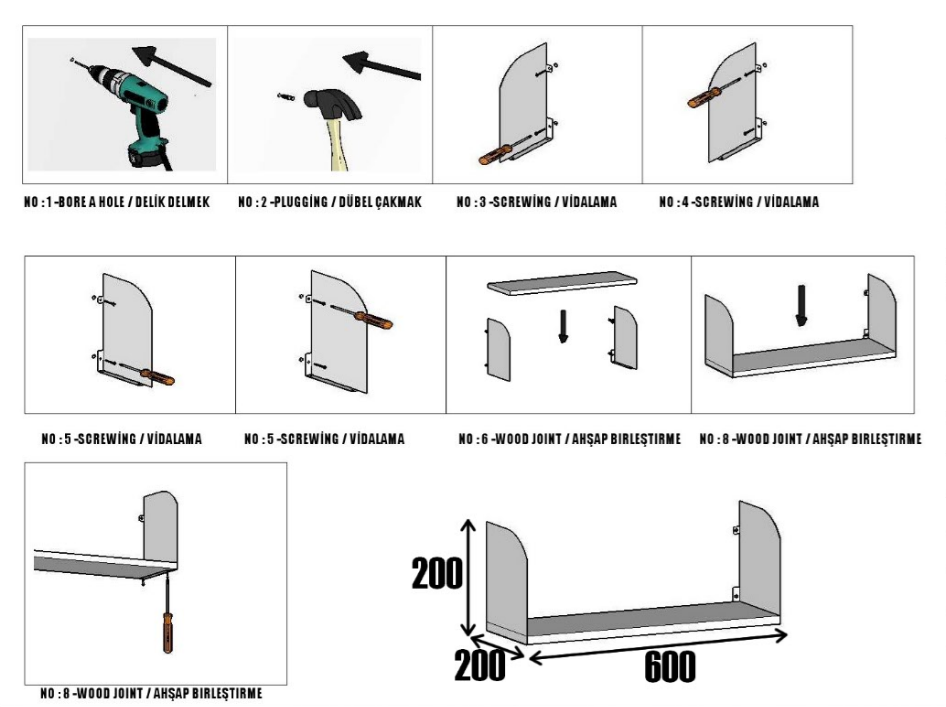 NO : 1 -BORE A HOLE / DELİK DELMEK

NO : 2 -PLUGGİNG / DÜBEL ÇAKMAK

NO : 3 -SCREWİNG / VİDALAMA

NO : 4 -SCREWİNG / VİDALAMA

NO : 5 -SCREWİNG / VİDALAMA

NO : 5 -SCREWİNG / VİDALAMA

NO : 6 -WOOD JOINT / AHŞAP BIRLEŞTIRME

NO : 8 -WOOD JOINT / AHŞAP BIRLEŞTIRME

NO : 8 -WOOD JOINT / AHŞAP BIRLEŞTIRME

200

200

600