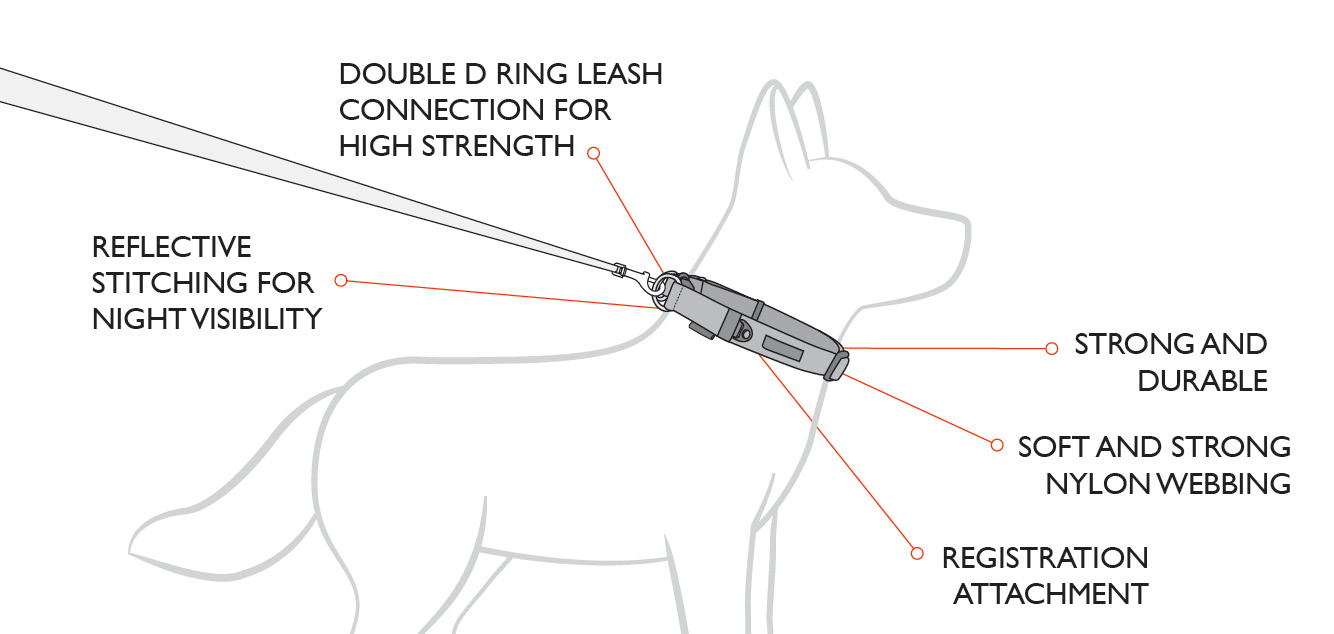 DOUBLE D RING LEASH CONNECTION FOR HIGH STRENGTH

REFLECTIVE STITCHING FOR NIGHT VISIBILITY

STRONG AND DURABLE

SOFT AND STRONG NYLON WEBBING

REGISTRATION ATTACHMENT