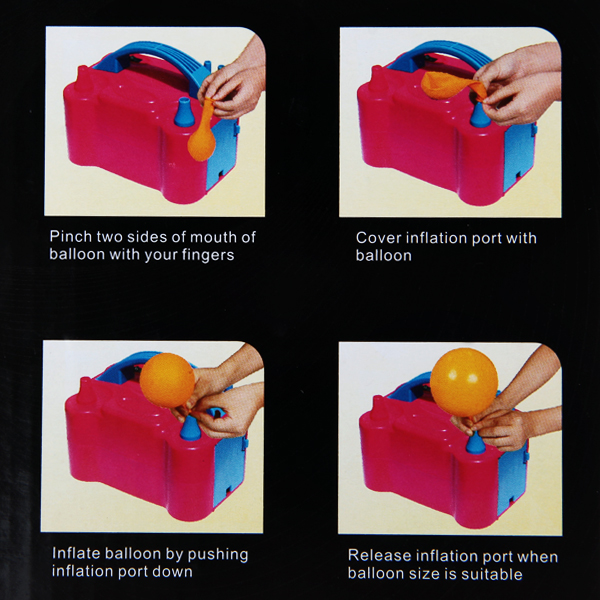 Pinch two sides of mouth of balloon with your fingers

Cover inflation port with balloon

Inflate balloon by pushing inflation port down

Release inflation port when balloon size is suitable