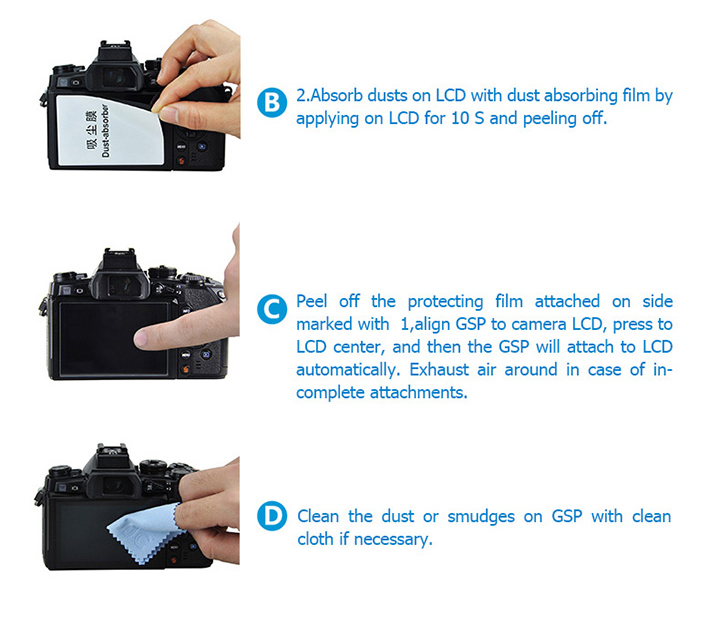 吸尘膜
Dust-absorber

B 2.Absorb dusts on LCD with dust absorbing film by applying on LCD for 10 S and peeling off.

C Peel off the protecting film attached on side marked with 1,align GSP to camera LCD, press to LCD center, and then the GSP will attach to LCD automatically. Exhaust air around in case of incomplete attachments.

D Clean the dust or smudges on GSP with clean cloth if necessary.