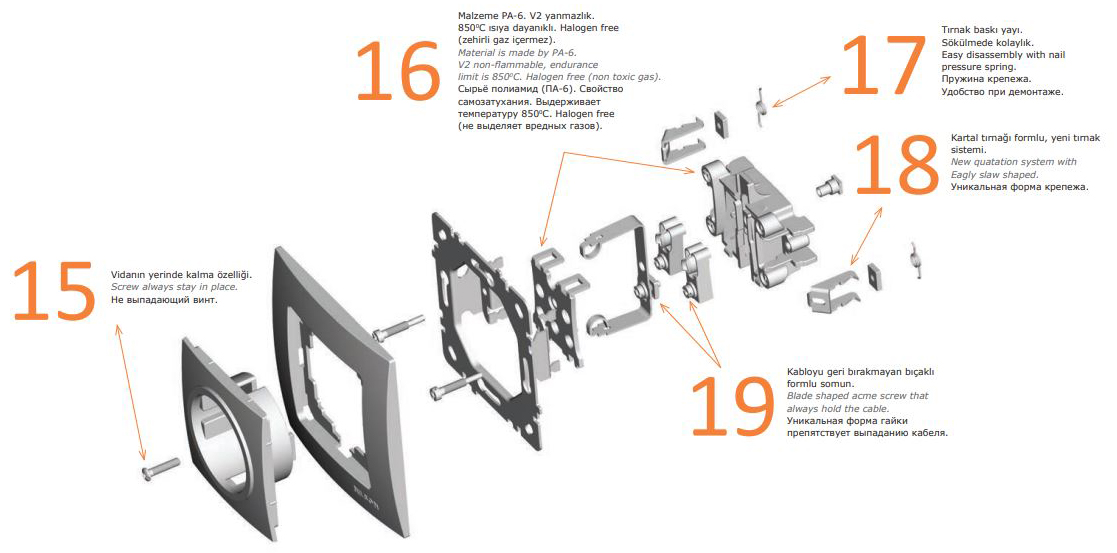 16

Malzeme PA-6. V2 yanmazlık. 850ºC ısıya dayanıklı. Halogen free (zehirli gaz içermez).
Material is made by PA-6. V2 non-flammable, endurance limit is 850ºC. Halogen free (non toxic gas).
Сырьё полиамид (ПА-6). Свойство самозатухания. Выдерживает температуру 850ºC. Halogen free (не выделяет вредных газов).

17

Tırnak baskı yayı. Sökülmede kolaylık.
Easy disassembly with nail pressure spring.
Пружина крепежа. Удобство при демонтаже.

18

Kartal tırnağı formlu, yeni tırnak sistemi.
New quatation system with Eagly slaw shaped.
Уникальная форма крепежа.

15

Vidanın yerinde kalma özelliği.
Screw always stay in place.
Не выпадающий винт.

19

Kabloyu geri bırakmayan bıçaklı formlu somun.
Blade shaped acme screw that always hold the cable.
Уникальная форма гайки препятствует выпаданию кабеля.