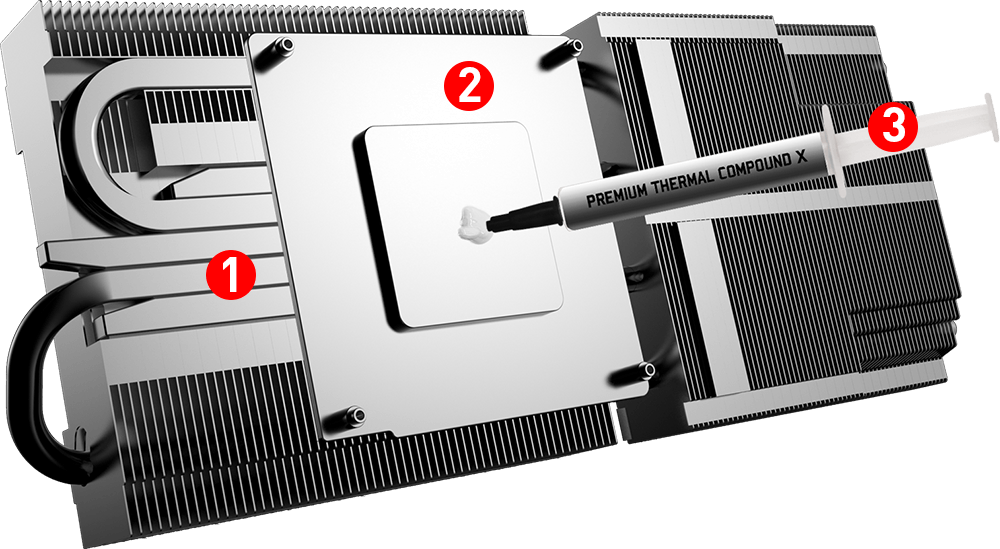 2

3

PREMIUM THERMAL COMPOUND X

1