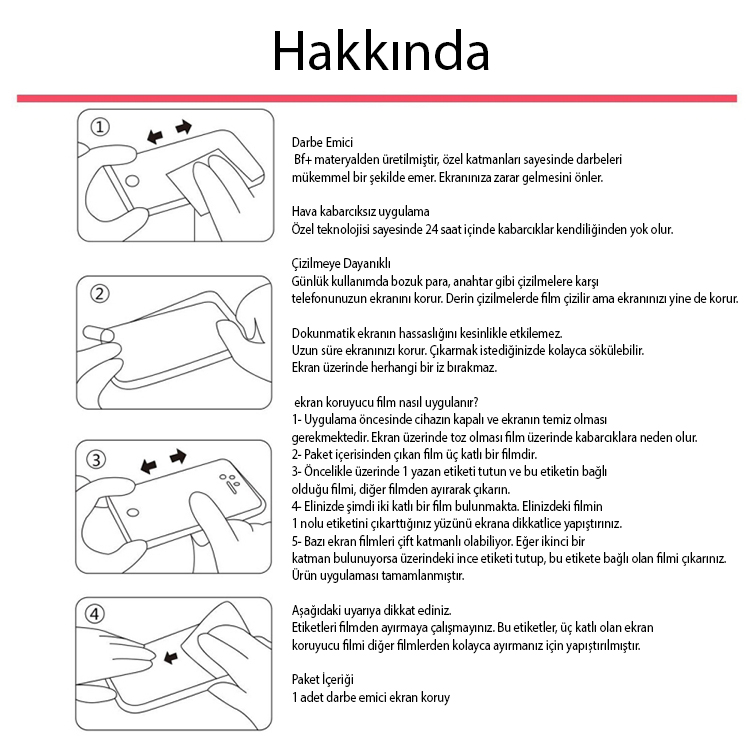 Hakkında

①

②

③

④

Darbe Emici
Bf+ materyalden üretilmiştir, özel katmanları sayesinde darbeleri mükemmel bir şekilde emer. Ekranınıza zarar gelmesini önler.

Hava kabarcıksız uygulama
Özel teknolojisi sayesinde 24 saat içinde kabarcıklar kendiliğinden yok olur.

Çizilmeye Dayanıklı
Günlük kullanımda bozuk para, anahtar gibi çizilmelere karşı telefonunuzun ekranını korur. Derin çizilmelerde film çizilir ama ekranınızı yine de korur.

Dokunmatik ekranın hassaslığını kesinlikle etkilemez.
Uzun süre ekranınızı korur. Çıkarmak istediğinizde kolayca sökülebilir.
Ekran üzerinde herhangi bir iz bırakmaz.

ekran koruyucu film nasıl uygulanır?
1- Uygulama öncesinde cihazın kapalı ve ekranın temiz olması gerekmektedir. Ekran üzerinde toz olması film üzerinde kabarcıklara neden olur.
2- Paket içerisinden çıkan film üç katlı bir filmdir.
3- Öncelikle üzerinde 1 yazan etiketi tutun ve bu etiketin bağlı olduğu filmi, diğer filmden ayırarak çıkarın.
4- Elinizde şimdi iki katlı bir film bulunmakta. Elinizdeki filmin 1 nolu etiketini çıkarttığınız yüzünü ekrana dikkatlice yapıştırınız.
5- Bazı ekran filmleri çift katmanlı olabiliyor. Eğer ikinci bir katman bulunuyorsa üzerindeki ince etiketi tutup, bu etikete bağlı olan filmi çıkarınız.
Ürün uygulaması tamamlanmıştır.

Aşağıdaki uyarıya dikkat ediniz.
Etiketleri filmden ayırmaya çalışmayınız. Bu etiketler, üç katlı olan ekran koruyucu filmi diğer filmlerden kolayca ayırmanız için yapıştırılmıştır.

Paket İçeriği
1 adet darbe emici ekran koruy