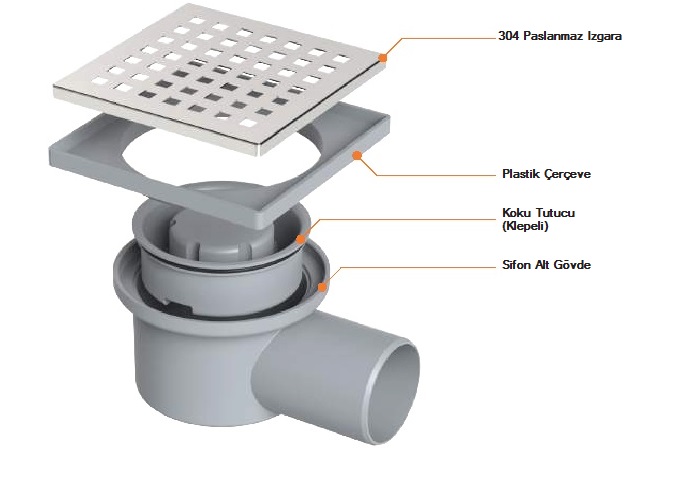 304 Paslanmaz Izgara

Plastik Çerçeve

Koku Tutucu
(Klepeli)

Sifon Alt Gövde