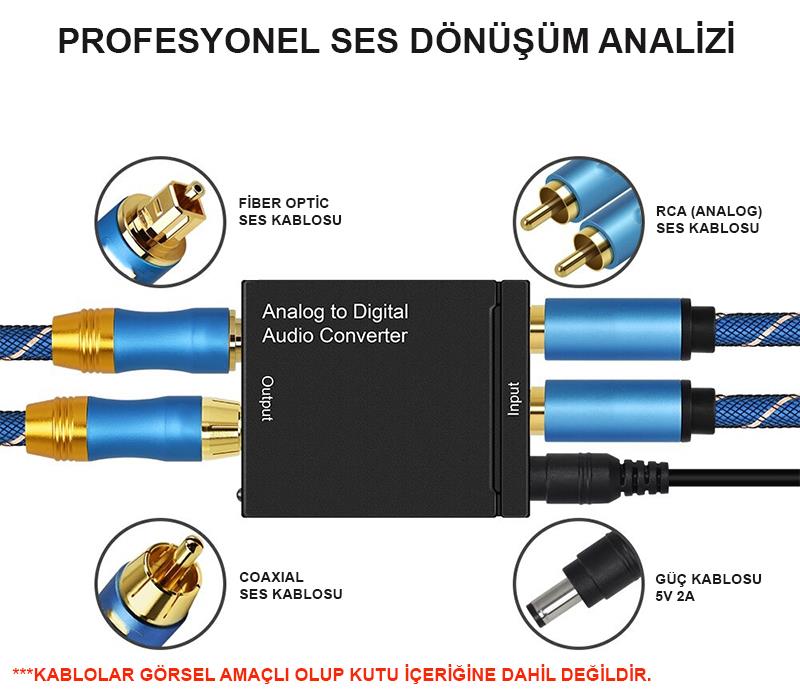 PROFESYONEL SES DÖNÜŞÜM ANALİZİ

FİBER OPTİC
SES KABLOSU

RCA (ANALOG)
SES KABLOSU

Analog to Digital
Audio Converter

Output

Input

COAXIAL
SES KABLOSU

GÜÇ KABLOSU
5V 2A

***KABLOLAR GÖRSEL AMAÇLI OLUP KUTU İÇERİĞİNE DAHİL DEĞİLDİR.