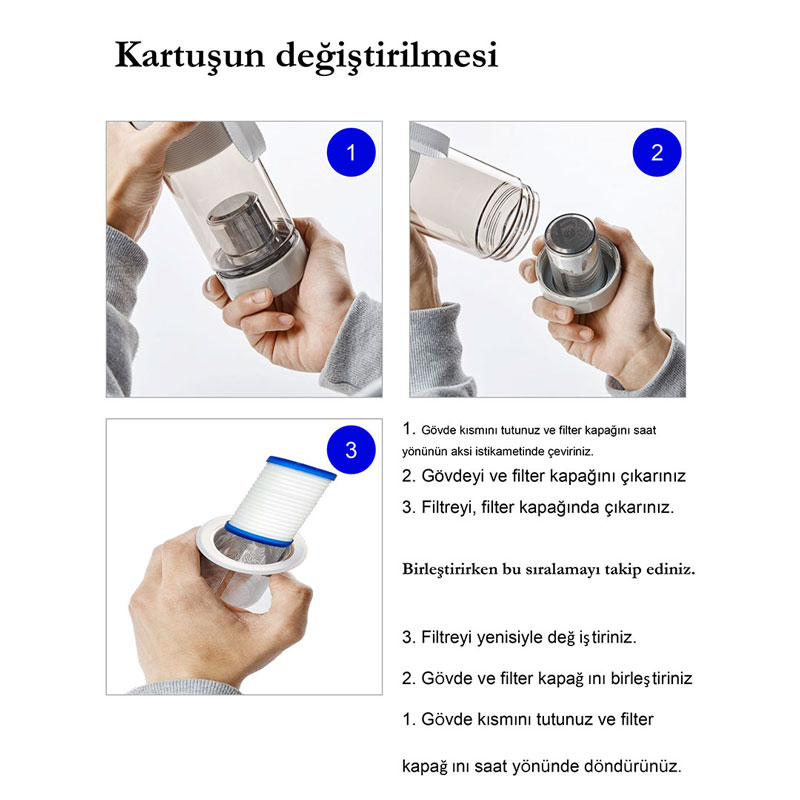 Kartuşun değiştirilmesi

1

2

3

1. Gövde kısmını tutunuz ve filter kapağını saat yönünün aksi istikametinde çeviriniz.

2. Gövdeyi ve filter kapağını çıkarınız

3. Filtreyi, filter kapağında çıkarınız.

Birleştirirken bu sıralamayı takip ediniz.

3. Filtreyi yenisiyle değ iştiriniz.

2. Gövde ve filter kapağ ını birleştiriniz

1. Gövde kısmını tutunuz ve filter

kapağ ını saat yönünde döndürünüz.