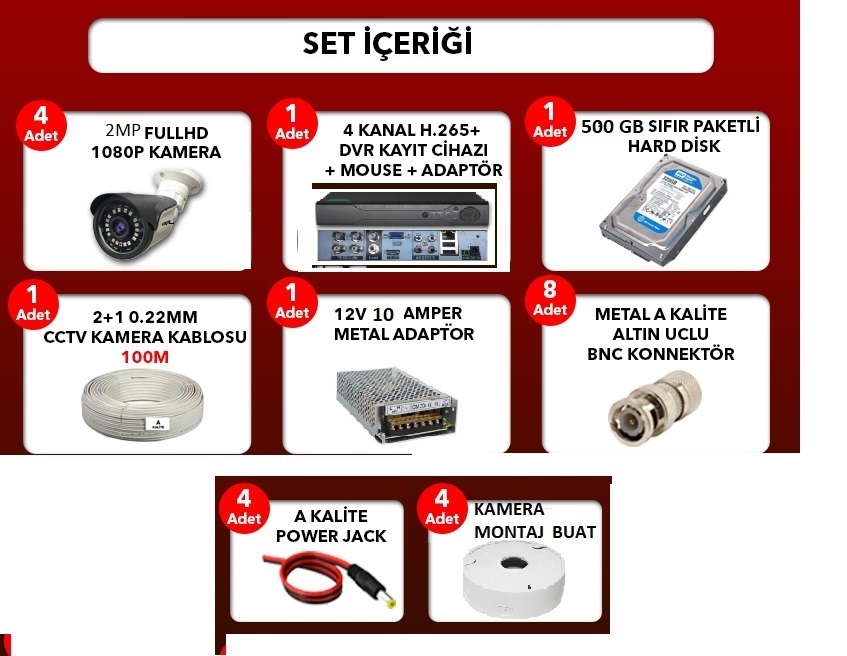 SET İÇERİĞİ

4 Adet
2MP FULLHD 1080P KAMERA

1 Adet
4 KANAL H.265+ DVR KAYIT CİHAZI + MOUSE + ADAPTÖR

1 Adet
500 GB SIFIR PAKETLİ HARD DİSK

1 Adet
2+1 0.22MM CCTV KAMERA KABLOSU 100M

A KALİTE

1 Adet
12V 10 AMPER METAL ADAPTÖR

8 Adet
METAL A KALİTE ALTIN UCLU BNC KONNEKTÖR

4 Adet
A KALİTE POWER JACK

4 Adet
KAMERA MONTAJ BUAT