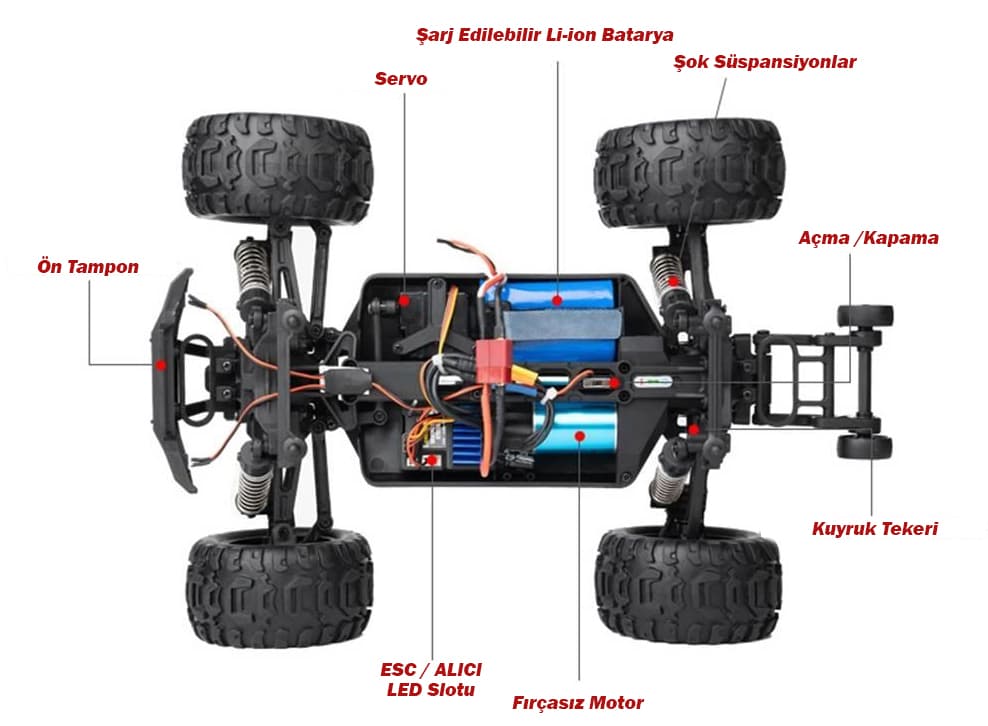 Şarj Edilebilir Li-ion Batarya

Servo

Şok Süspansiyonlar

Açma /Kapama

Ön Tampon

Kuyruk Tekeri

ESC / ALICI
LED Slotu

Fırçasız Motor