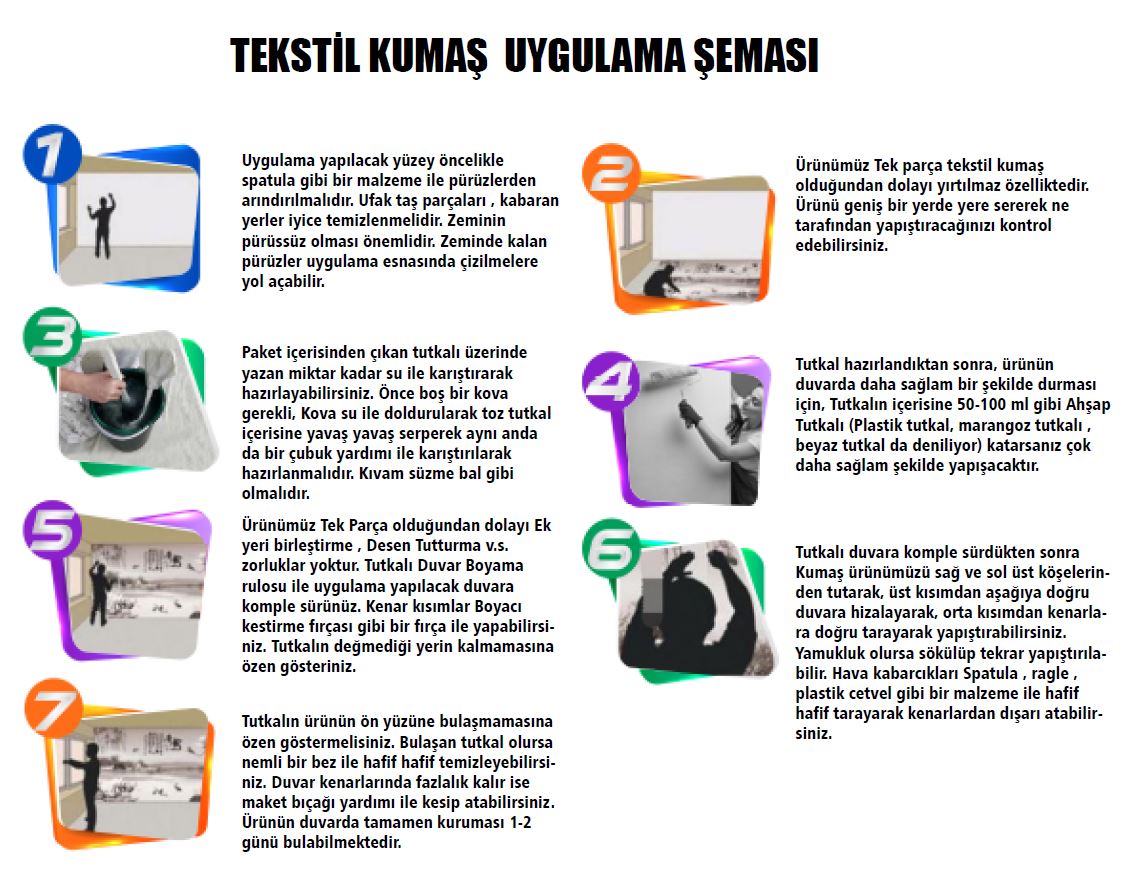 TEKSTİL KUMAŞ UYGULAMA ŞEMASI

1

Uygulama yapılacak yüzey öncelikle spatula gibi bir malzeme ile pürüzlerden arındırılmalıdır. Ufak taş parçaları , kabaran yerler iyice temizlenmelidir. Zeminin pürüssüz olması önemlidir. Zeminde kalan pürüzler uygulama esnasında çizilmelere yol açabilir.

2

Ürünümüz Tek parça tekstil kumaş olduğundan dolayı yırtılmaz özelliktedir. Ürünü geniş bir yerde yere sererek ne tarafından yapıştıracağınızı kontrol edebilirsiniz.

3

Paket içerisinden çıkan tutkalı üzerinde yazan miktar kadar su ile karıştırarak hazırlayabilirsiniz. Önce boş bir kova gerekli, Kova su ile doldurularak toz tutkal içerisine yavaş yavaş serperek aynı anda da bir çubuk yardımı ile karıştırılarak hazırlanmalıdır. Kıvam süzme bal gibi olmalıdır.

4

Tutkal hazırlandıktan sonra, ürünün duvarda daha sağlam bir şekilde durması için, Tutkalın içerisine 50-100 ml gibi Ahşap Tutkalı (Plastik tutkal, marangoz tutkalı , beyaz tutkal da deniliyor) katarsanız çok daha sağlam şekilde yapışacaktır.

5

Ürünümüz Tek Parça olduğundan dolayı Ek yeri birleştirme , Desen Tutturma v.s. zorluklar yoktur. Tutkalı Duvar Boyama rulosu ile uygulama yapılacak duvara komple sürünüz. Kenar kısımlar Boyacı kestirme fırçası gibi bir fırça ile yapabilirsiniz. Tutkalın değmediği yerin kalmamasına özen gösteriniz.

6

Tutkalı duvara komple sürdükten sonra Kumaş ürünümüzü sağ ve sol üst köşelerinden tutarak, üst kısımdan aşağıya doğru duvara hizalayarak, orta kısımdan kenarlara doğru tarayarak yapıştırabilirsiniz. Yamukluk olursa sökülüp tekrar yapıştırılabilir. Hava kabarcıkları Spatula , ragle , plastik cetvel gibi bir malzeme ile hafif hafif tarayarak kenarlardan dışarı atabilirsiniz.

7

Tutkalın ürünün ön yüzüne bulaşmamasına özen göstermelisiniz. Bulaşan tutkal olursa nemli bir bez ile hafif hafif temizleyebilirsiniz. Duvar kenarlarında fazlalık kalır ise maket bıçağı yardımı ile kesip atabilirsiniz. Ürünün duvarda tamamen kuruması 1-2 günü bulabilmektedir.