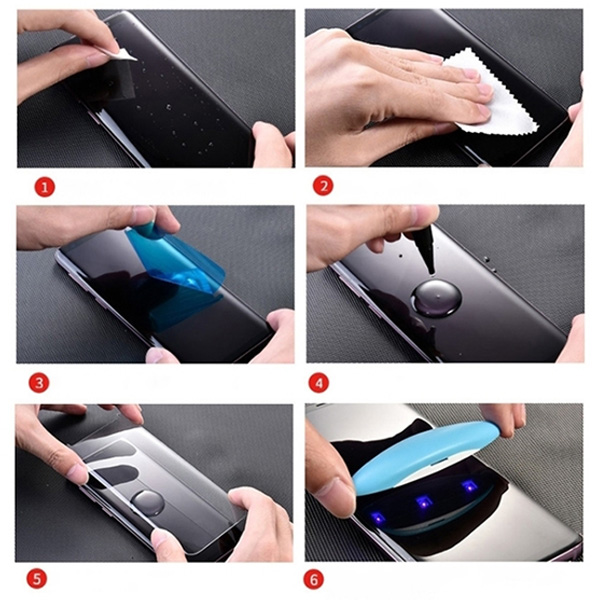 1

2

3

4

5

6