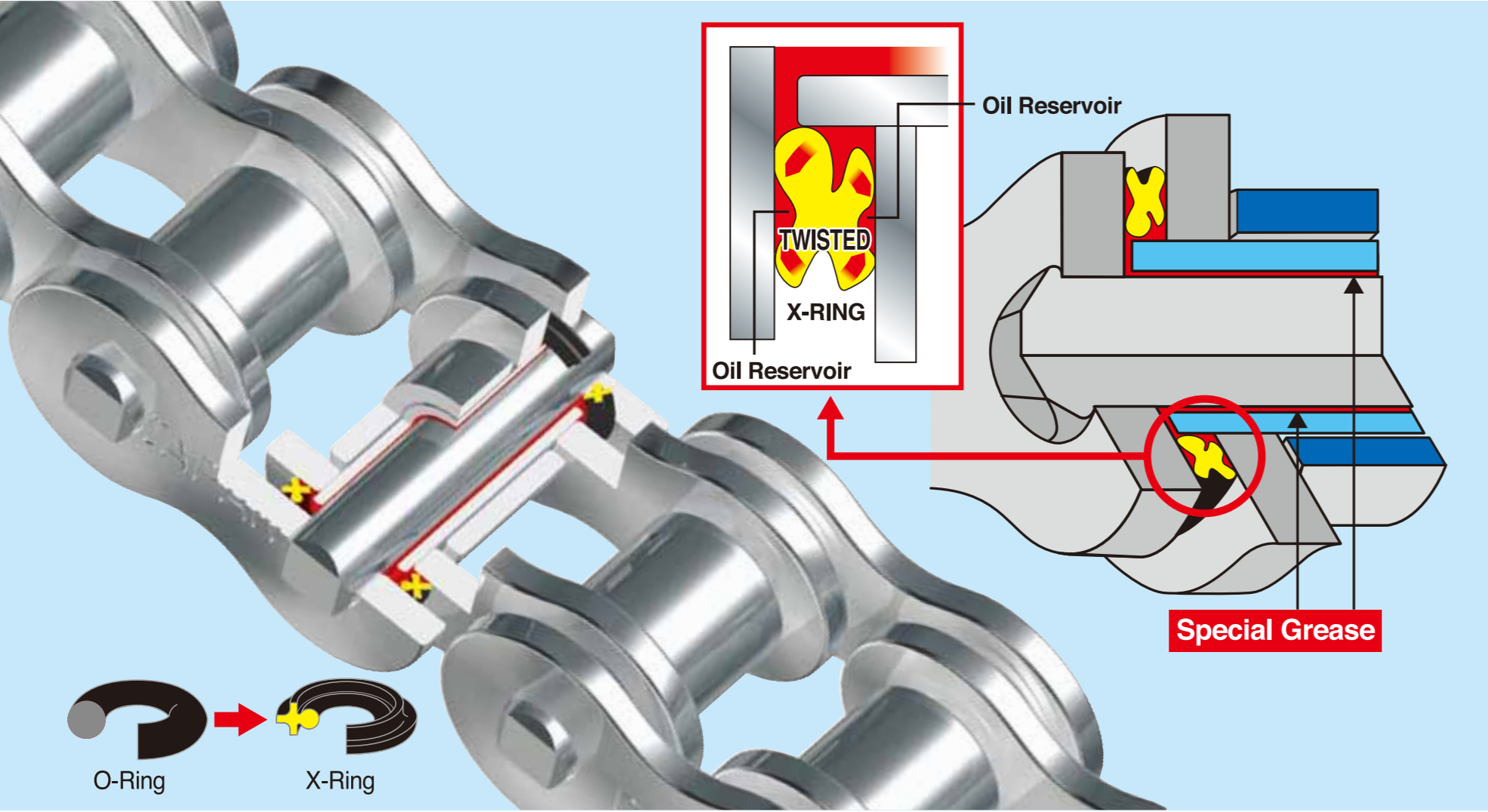 Oil Reservoir

TWISTED

X-RING

Oil Reservoir

Special Grease

O-Ring

X-Ring