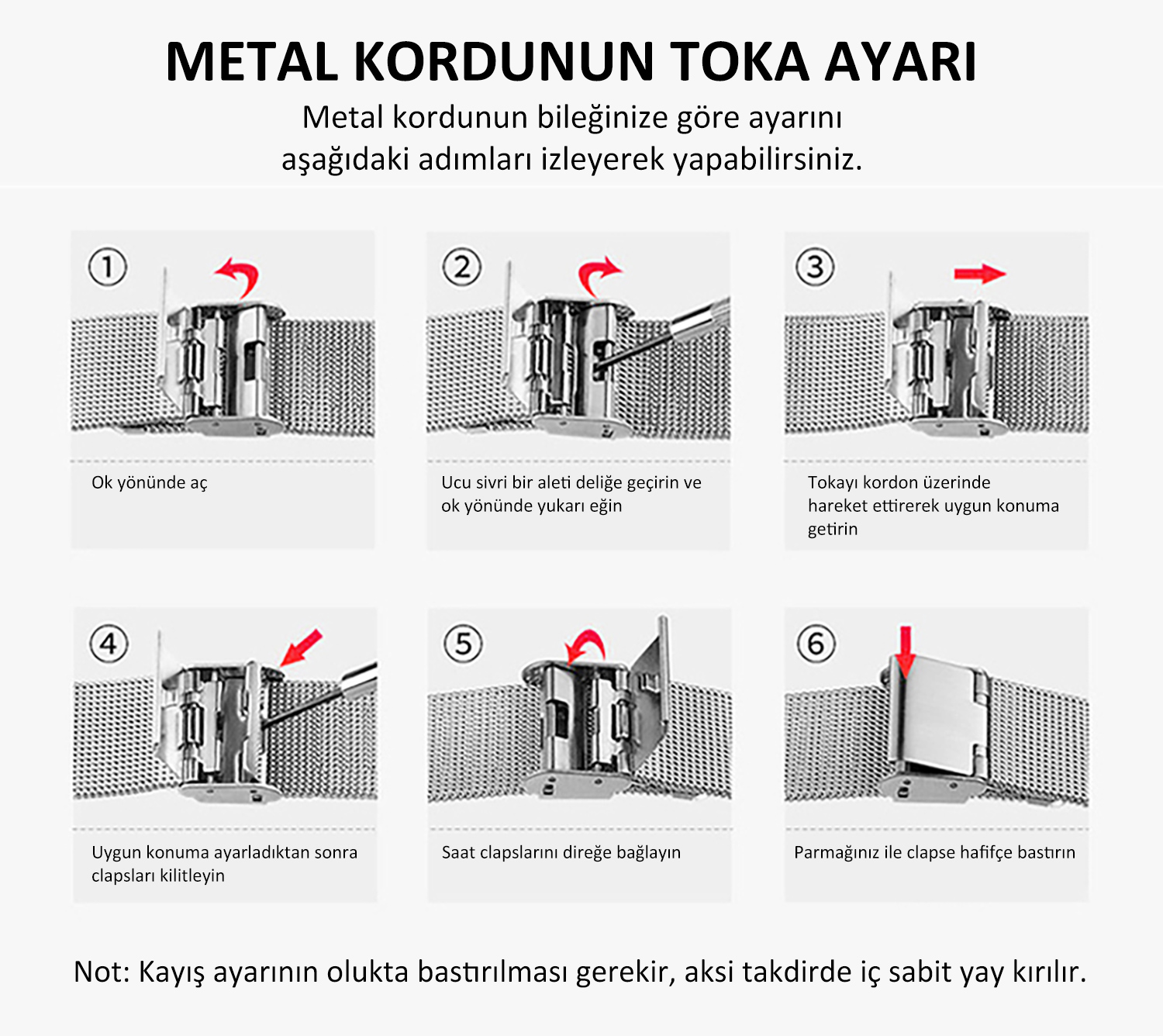 METAL KORDUNUN TOKA AYARI

Metal kordunun bileğinize göre ayarını aşağıdaki adımları izleyerek yapabilirsiniz.

①

Ok yönünde aç

②

Ucu sivri bir aleti deliğe geçirin ve ok yönünde yukarı eğin

③

Tokayı kordon üzerinde hareket ettirerek uygun konuma getirin

④

Uygun konuma ayarladıktan sonra clapsları kilitleyin

⑤

Saat clapslarını direğe bağlayın

⑥

Parmağınız ile clapse hafifçe bastırın

Not: Kayış ayarının olukta bastırılması gerekir, aksi takdirde iç sabit yay kırılır.