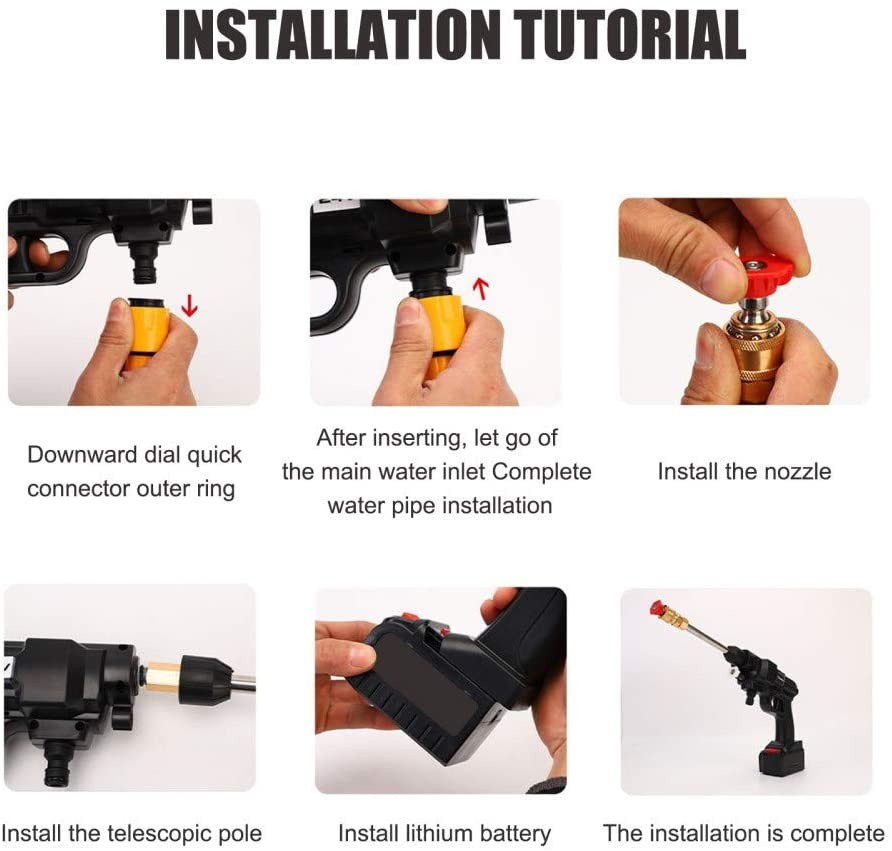 INSTALLATION TUTORIAL

Downward dial quick connector outer ring

After inserting, let go of the main water inlet Complete water pipe installation

Install the nozzle

Install the telescopic pole

Install lithium battery

The installation is complete