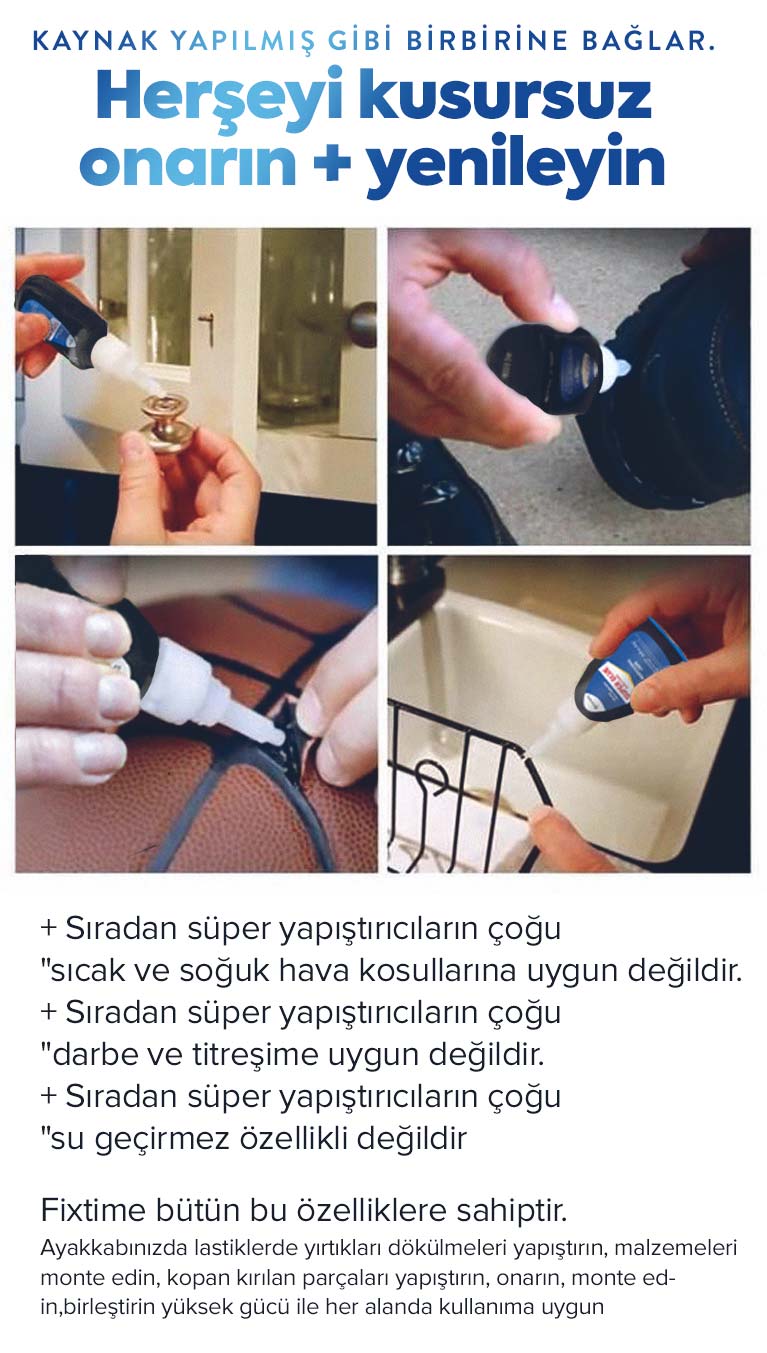 KAYNAK YAPILMIŞ GİBİ BİRBİRİNE BAĞLAR.
Herşeyi kusursuz onarın + yenileyin

+ Sıradan süper yapıştırıcıların çoğu "sıcak ve soğuk hava kosullarına uygun değildir.
+ Sıradan süper yapıştırıcıların çoğu "darbe ve titreşime uygun değildir.
+ Sıradan süper yapıştırıcıların çoğu "su geçirmez özellikli değildir

Fixtime bütün bu özelliklere sahiptir.
Ayakkabınızda lastiklerde yırtıkları dökülmeleri yapıştırın, malzemeleri monte edin, kopan kırılan parçaları yapıştırın, onarın, monte edin,birleştirin yüksek gücü ile her alanda kullanıma uygun