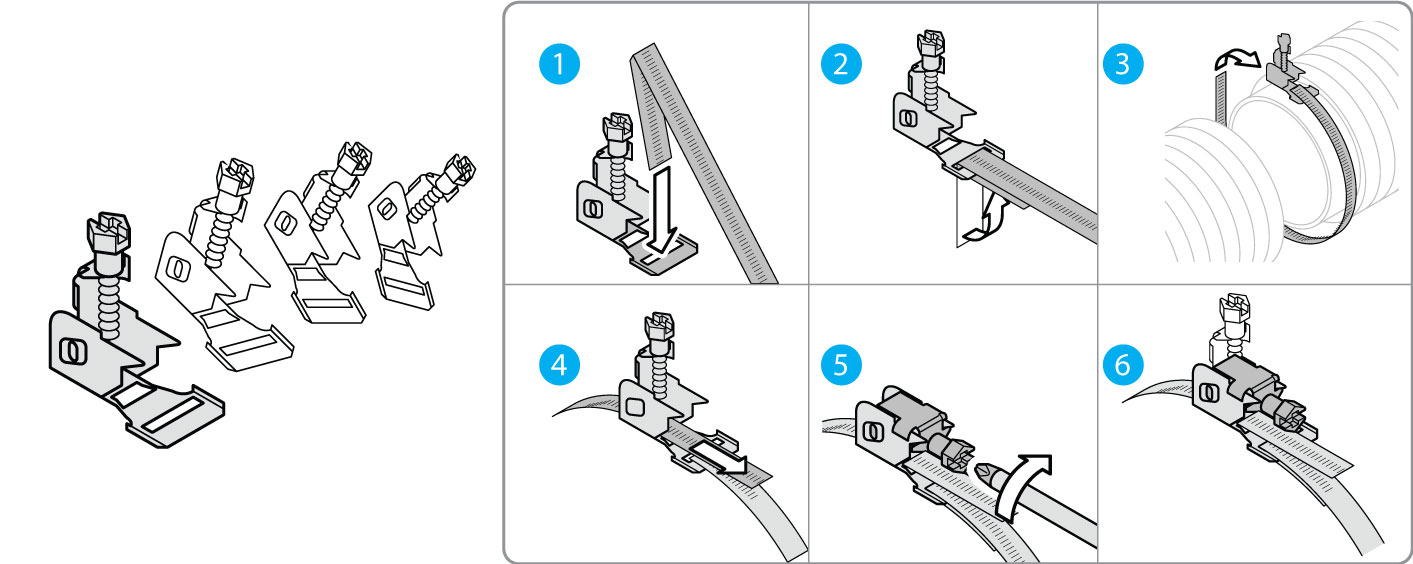 1
2
3
4
5
6