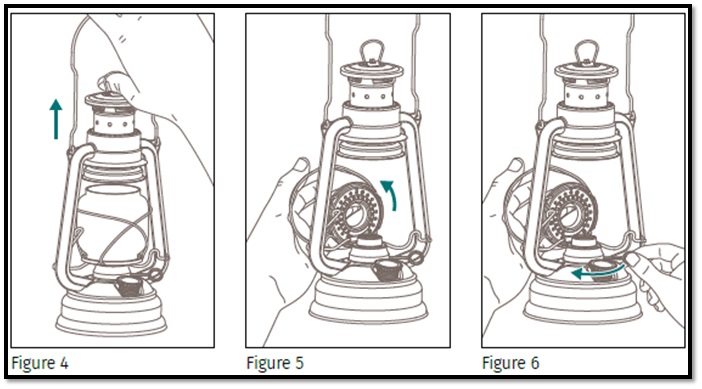 Figure 4

Figure 5

Figure 6