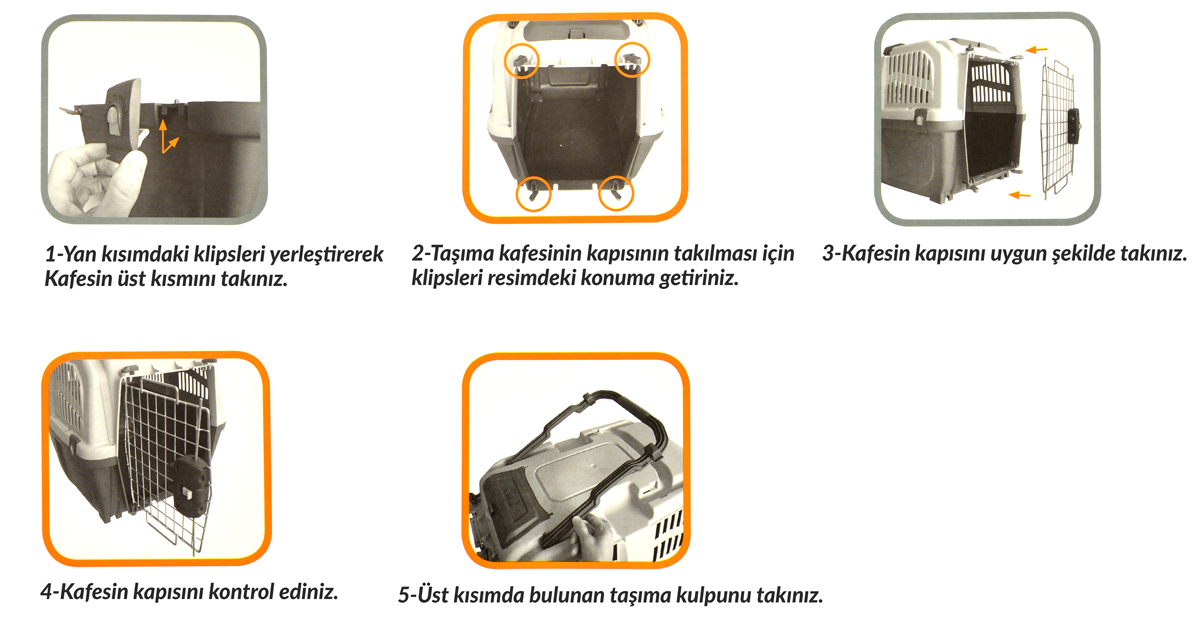 1-Yan kısımdaki klipsleri yerleştirerek Kafesin üst kısmını takınız.

2-Taşıma kafesinin kapısının takılması için klipsleri resimdeki konuma getiriniz.

3-Kafesin kapısını uygun şekilde takınız.

4-Kafesin kapısını kontrol ediniz.

5-Üst kısımda bulunan taşıma kulpunu takınız.