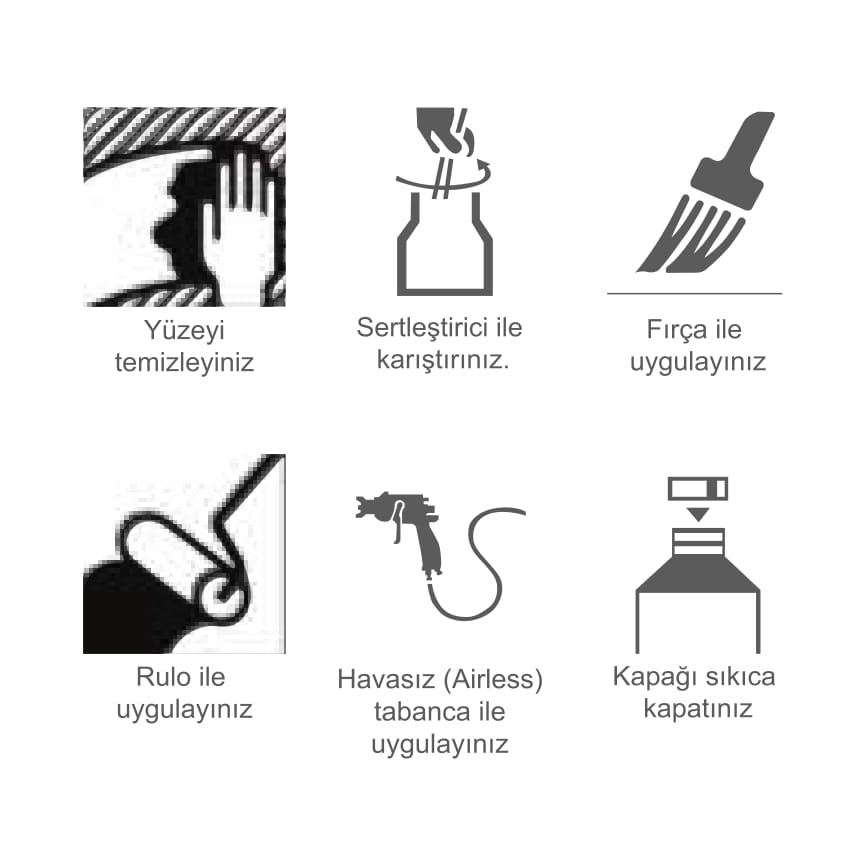 Yüzeyi temizleyiniz

Sertleştirici ile karıştırınız.

Fırça ile uygulayınız

Rulo ile uygulayınız

Havasız (Airless) tabanca ile uygulayınız

Kapağı sıkıca kapatınız