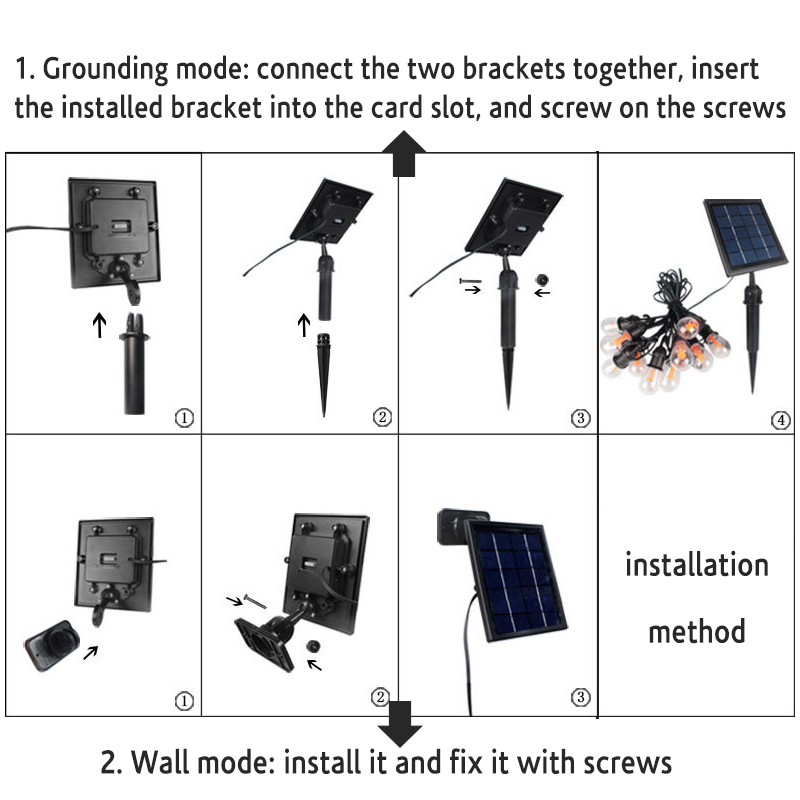 1. Grounding mode: connect the two brackets together, insert the installed bracket into the card slot, and screw on the screws

①

②

③

④

①

②

③

installation method

2. Wall mode: install it and fix it with screws