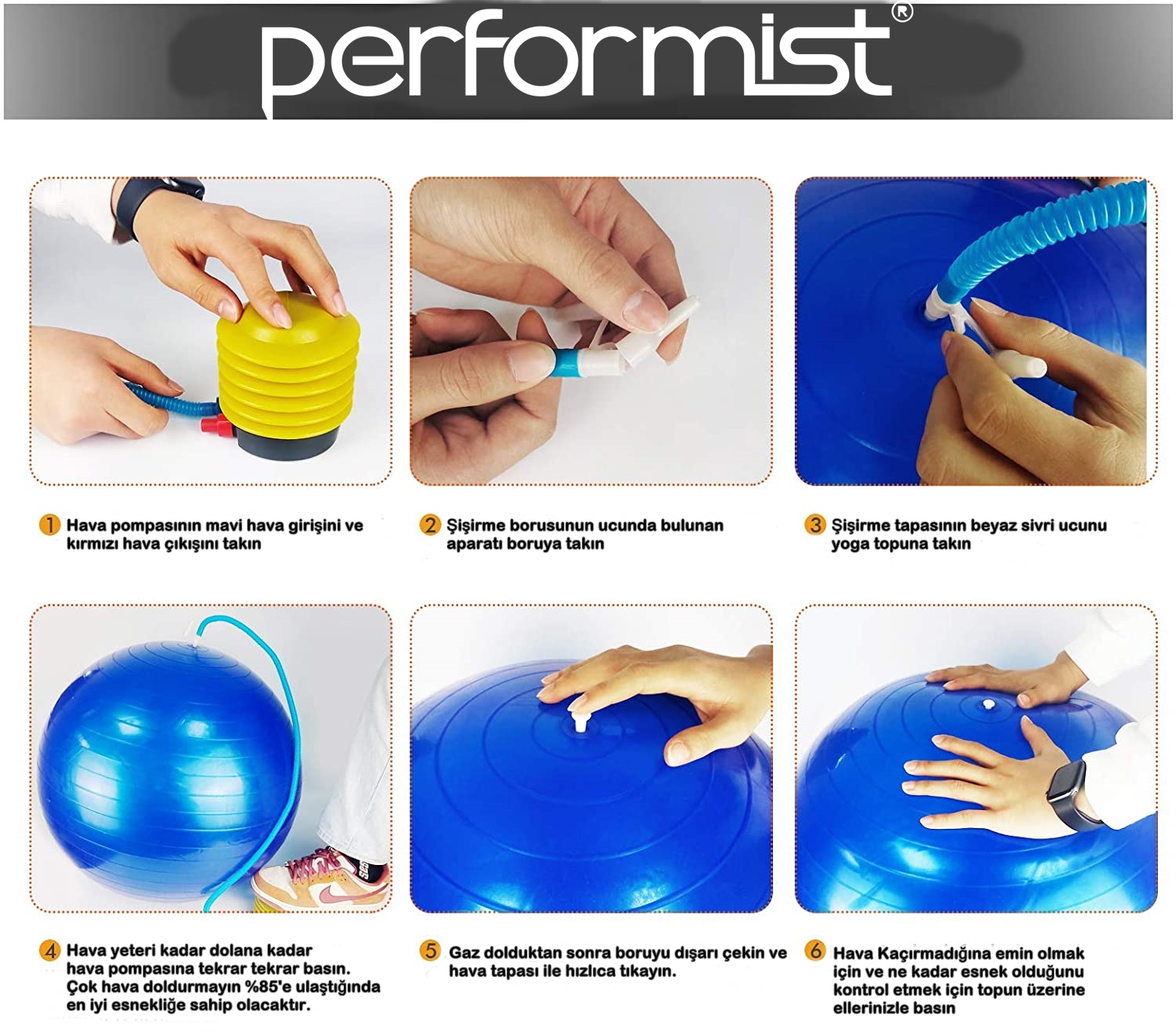 performist®

1 Hava pompasının mavi hava girişini ve kırmızı hava çıkışını takın

2 Şişirme borusunun ucunda bulunan aparatı boruya takın

3 Şişirme tapasının beyaz sivri ucunu yoga topuna takın

4 Hava yeteri kadar dolana kadar hava pompasına tekrar tekrar basın. Çok hava doldurmayın %85'e ulaştığında en iyi esnekliğe sahip olacaktır.

5 Gaz dolduktan sonra boruyu dışarı çekin ve hava tapası ile hızlıca tıkayın.

6 Hava Kaçırmadığına emin olmak için ve ne kadar esnek olduğunu kontrol etmek için topun üzerine ellerinizle basın