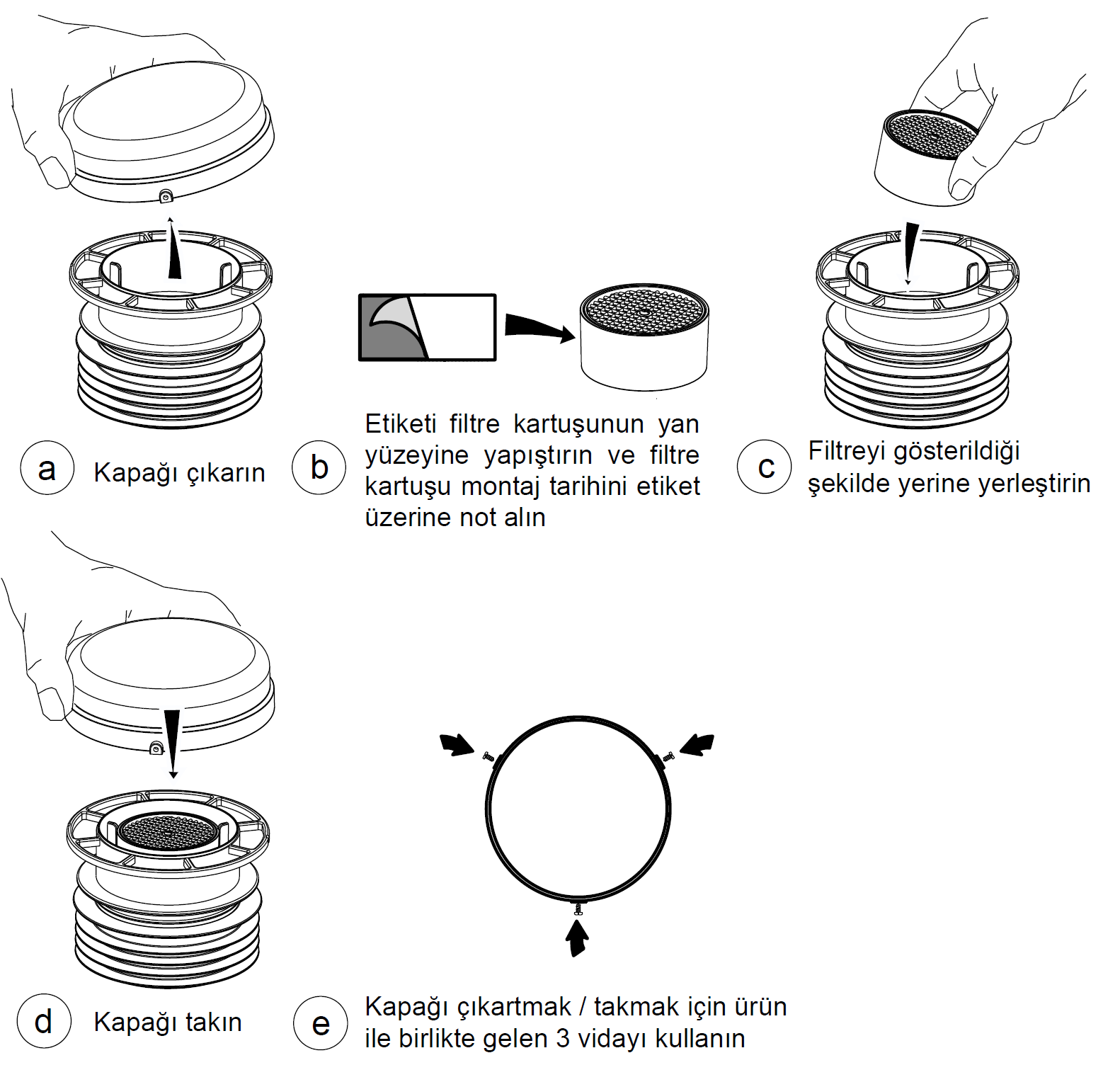 a Kapağı çıkarın

b Etiketi filtre kartuşunun yan yüzeyine yapıştırın ve filtre kartuşu montaj tarihini etiket üzerine not alın

c Filtreyi gösterildiği şekilde yerine yerleştirin

d Kapağı takın

e Kapağı çıkartmak / takmak için ürün ile birlikte gelen 3 vidayı kullanın