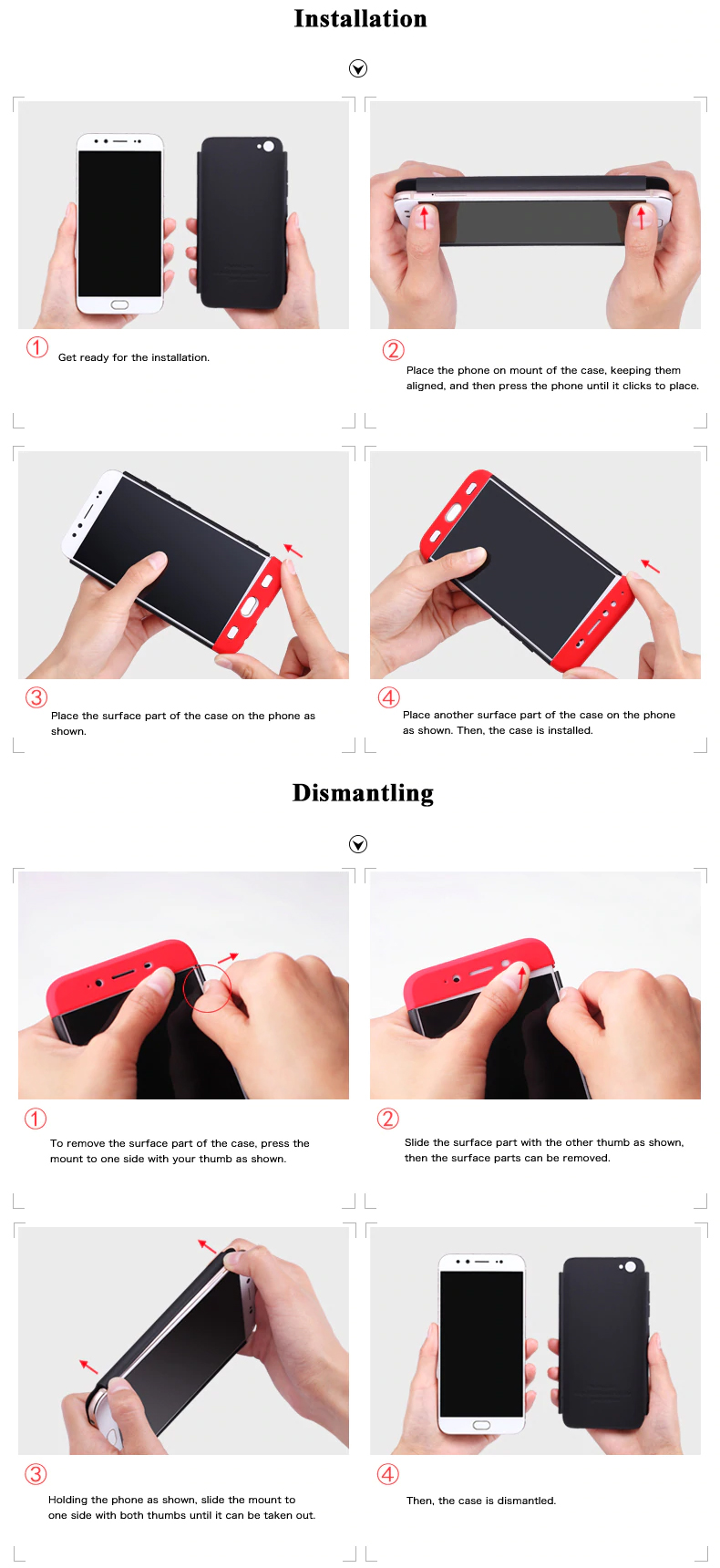 Installation

① Get ready for the installation.

② Place the phone on mount of the case, keeping them aligned, and then press the phone until it clicks to place.

③ Place the surface part of the case on the phone as shown.

④ Place another surface part of the case on the phone as shown. Then, the case is installed.

Dismantling

① To remove the surface part of the case, press the mount to one side with your thumb as shown.

② Slide the surface part with the other thumb as shown, then the surface parts can be removed.

③ Holding the phone as shown, slide the mount to one side with both thumbs until it can be taken out.

④ Then, the case is dismantled.