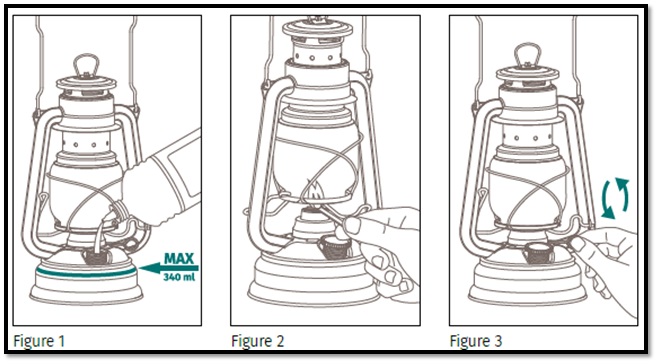 MAX
340 ml

Figure 1

Figure 2

Figure 3