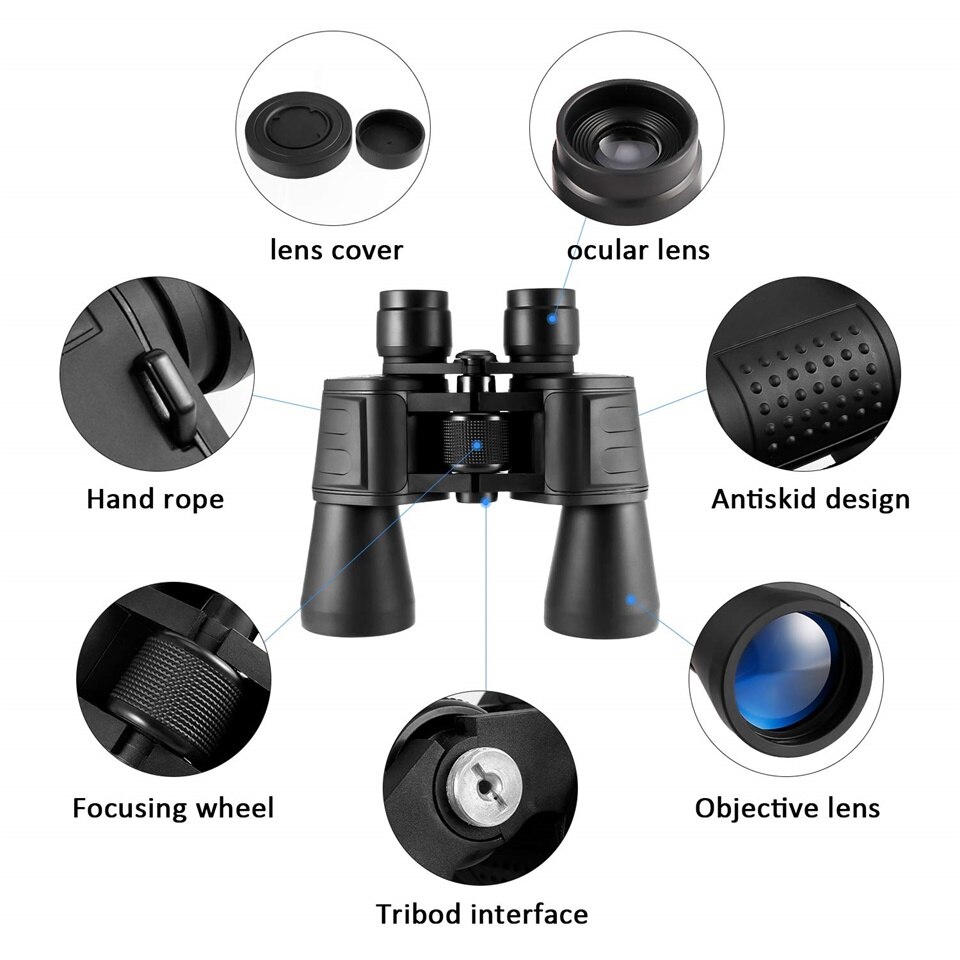 lens cover

ocular lens

Hand rope

Antiskid design

Focusing wheel

Objective lens

Tribod interface