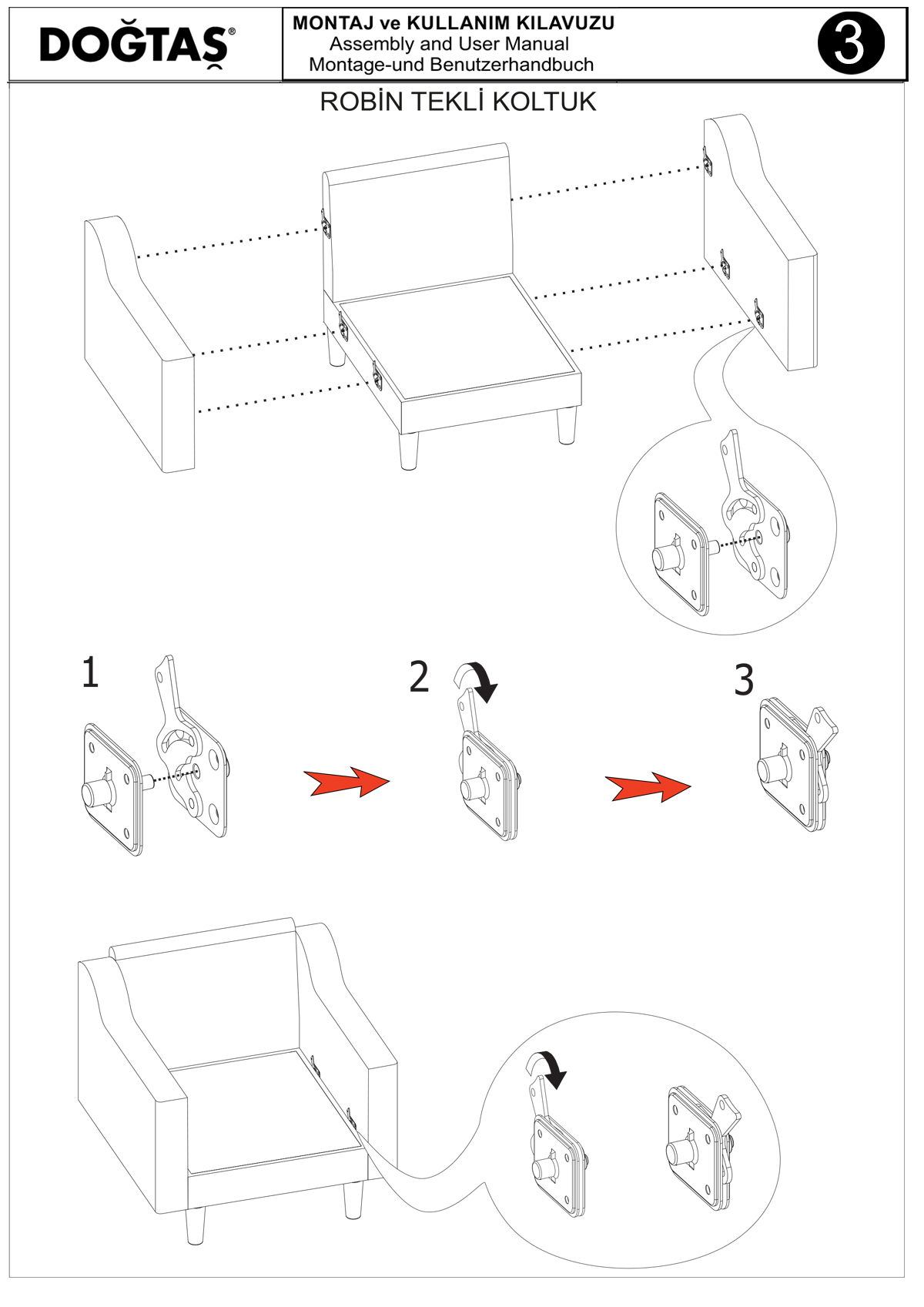 DOĞTAŞ®

MONTAJ ve KULLANIM KILAVUZU
Assembly and User Manual
Montage-und Benutzerhandbuch

3

ROBİN TEKLİ KOLTUK

1

2

3