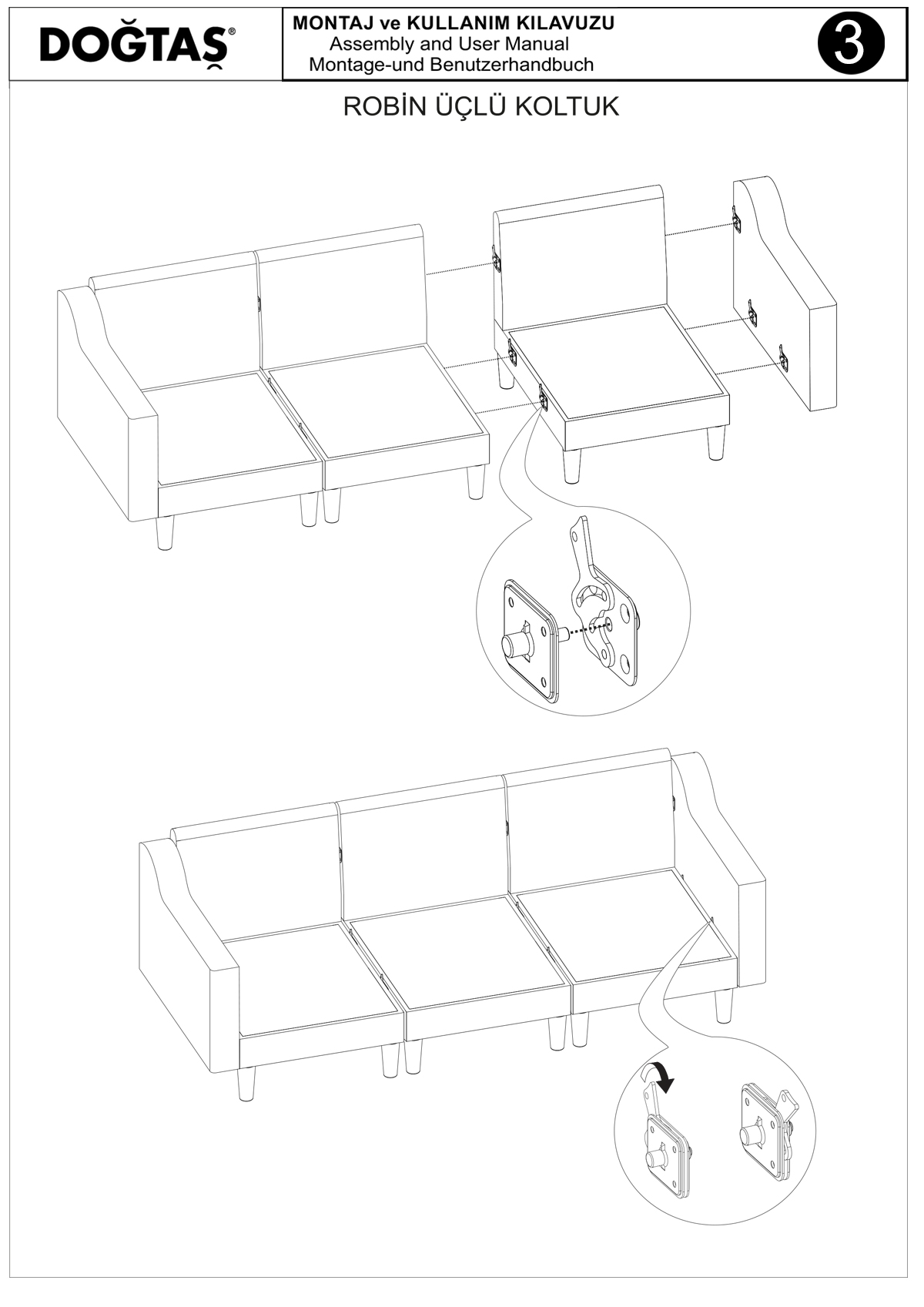 DOĞTAŞ®

MONTAJ ve KULLANIM KILAVUZU
Assembly and User Manual
Montage-und Benutzerhandbuch

3

ROBİN ÜÇLÜ KOLTUK