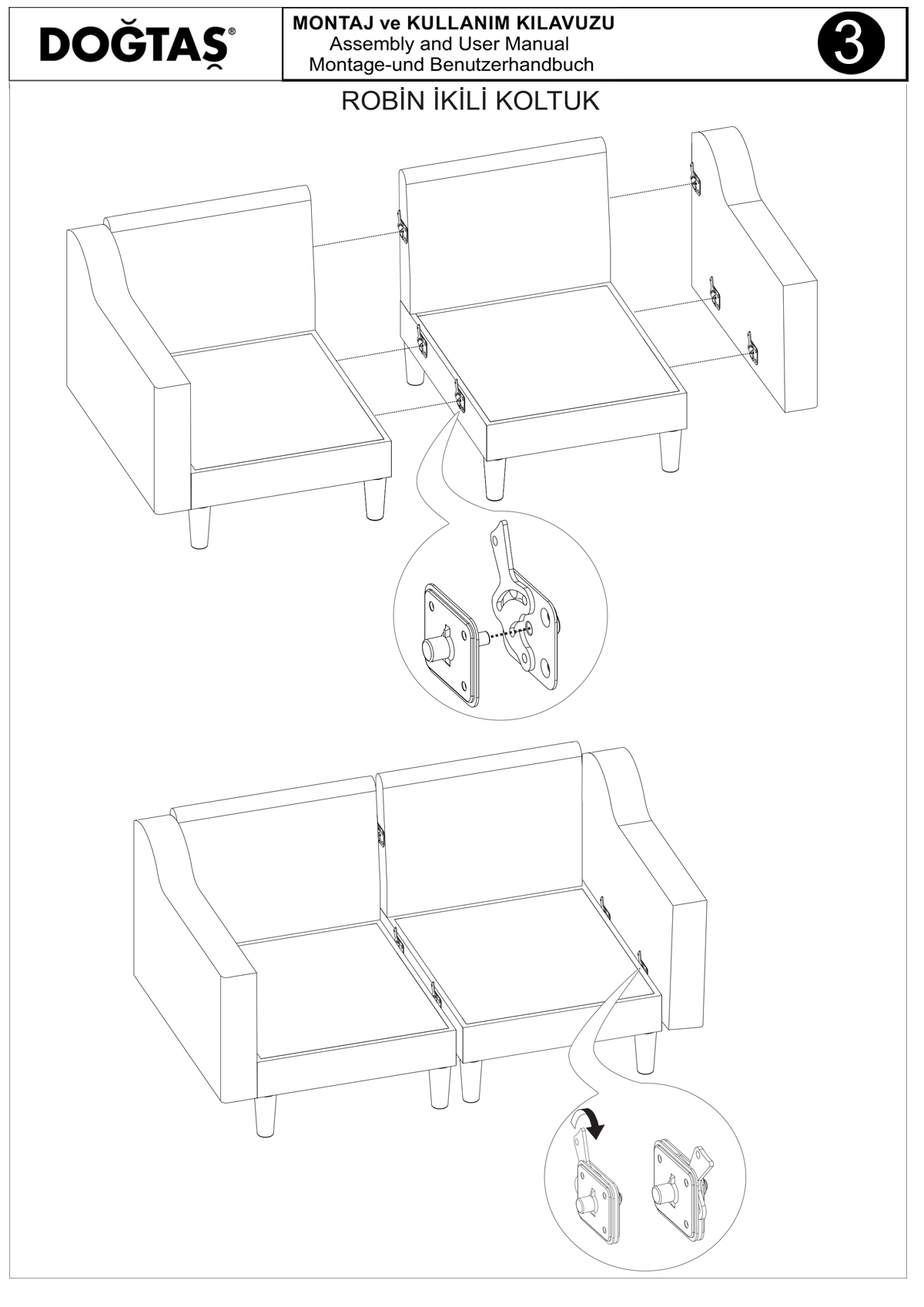 DOĞTAŞ®

MONTAJ ve KULLANIM KILAVUZU
Assembly and User Manual
Montage-und Benutzerhandbuch

3

ROBİN İKİLİ KOLTUK