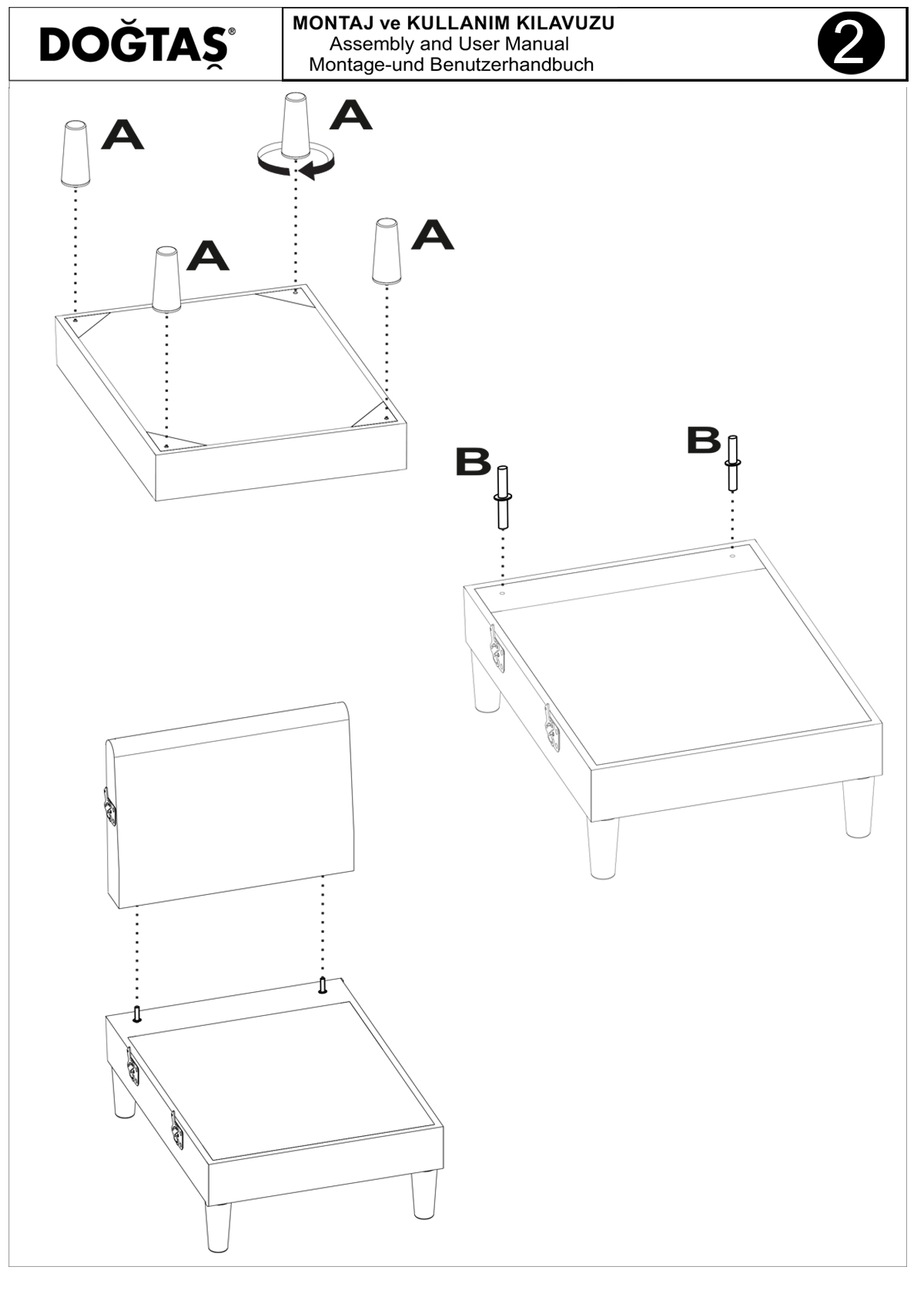 DOĞTAŞ®

MONTAJ ve KULLANIM KILAVUZU
Assembly and User Manual
Montage-und Benutzerhandbuch

2

A

A

A

A

B

B