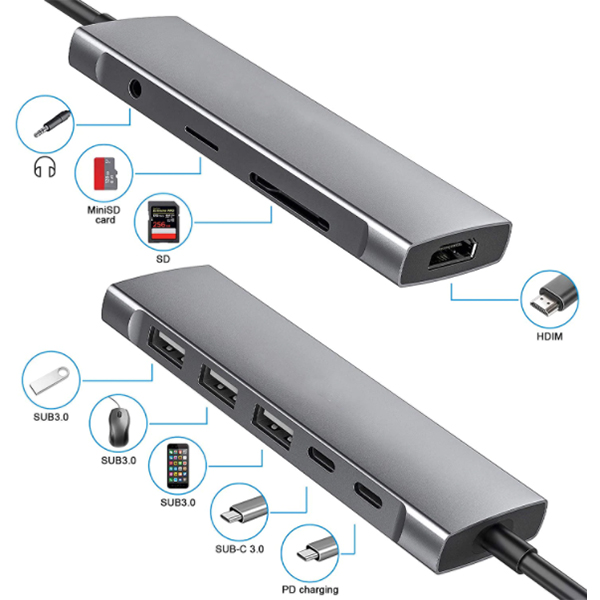 MiniSD card

256

SD

HDIM

SUB3.0

SUB3.0

SUB3.0

SUB-C 3.0

PD charging