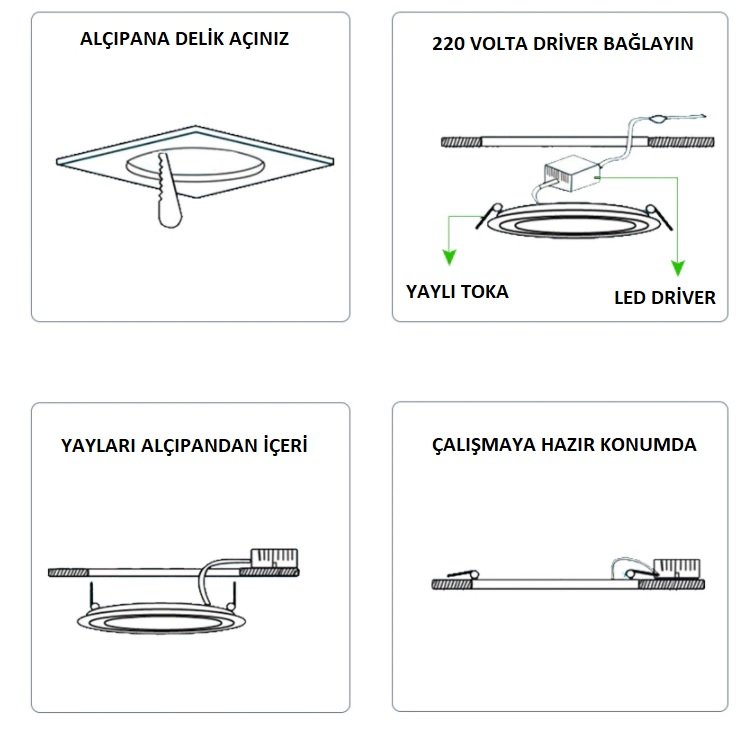 ALÇIPANA DELİK AÇINIZ

220 VOLTA DRİVER BAĞLAYIN

YAYLI TOKA

LED DRİVER

YAYLARI ALÇIPANDAN İÇERİ

ÇALIŞMAYA HAZIR KONUMDA