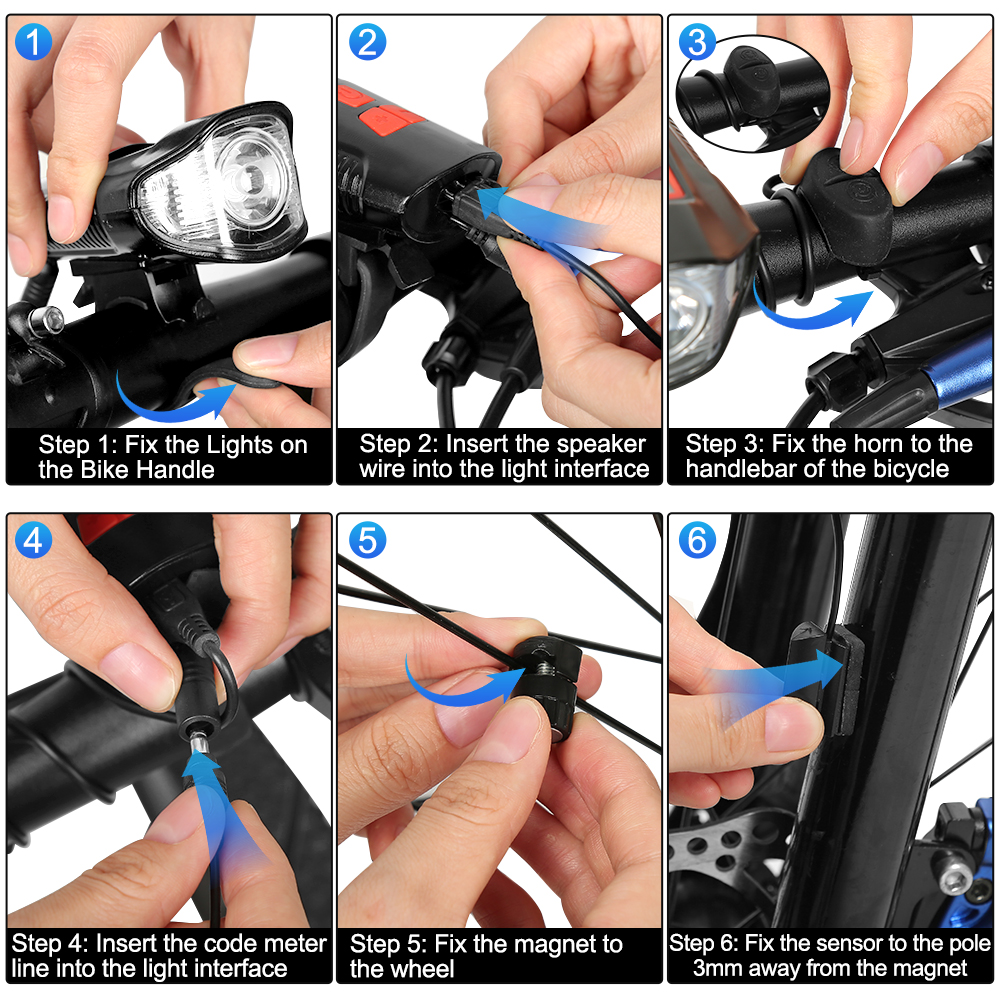 1
Step 1: Fix the Lights on the Bike Handle

2
Step 2: Insert the speaker wire into the light interface

3
Step 3: Fix the horn to the handlebar of the bicycle

4
Step 4: Insert the code meter line into the light interface

5
Step 5: Fix the magnet to the wheel

6
Step 6: Fix the sensor to the pole 3mm away from the magnet