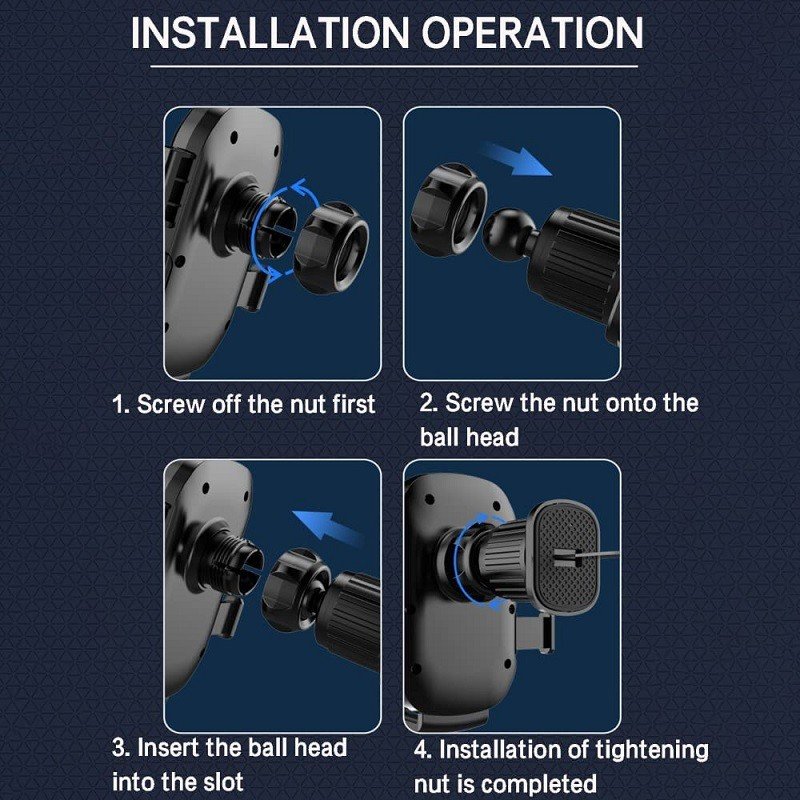 INSTALLATION OPERATION

1. Screw off the nut first

2. Screw the nut onto the ball head

3. Insert the ball head into the slot

4. Installation of tightening nut is completed