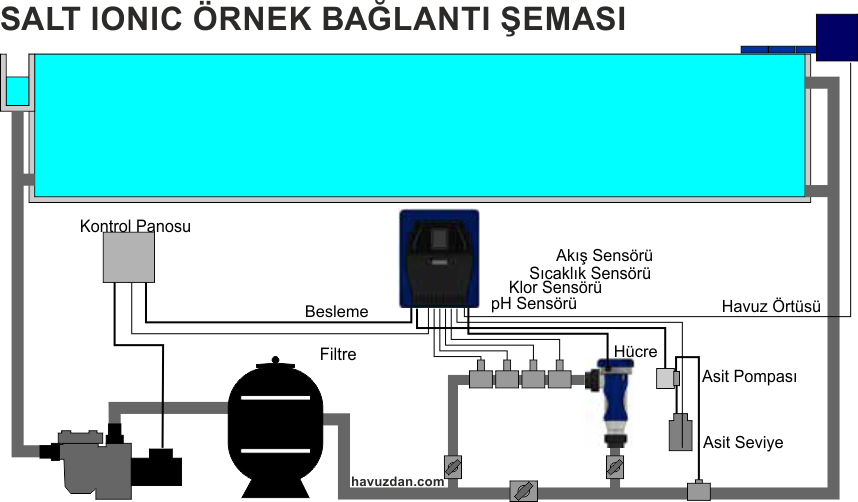 SALT IONIC ÖRNEK BAĞLANTI ŞEMASI

Kontrol Panosu

Akış Sensörü
Sıcaklık Sensörü
Klor Sensörü
pH Sensörü

Besleme

Havuz Örtüsü

Filtre

Hücre

Asit Pompası

Asit Seviye

havuzdan.com