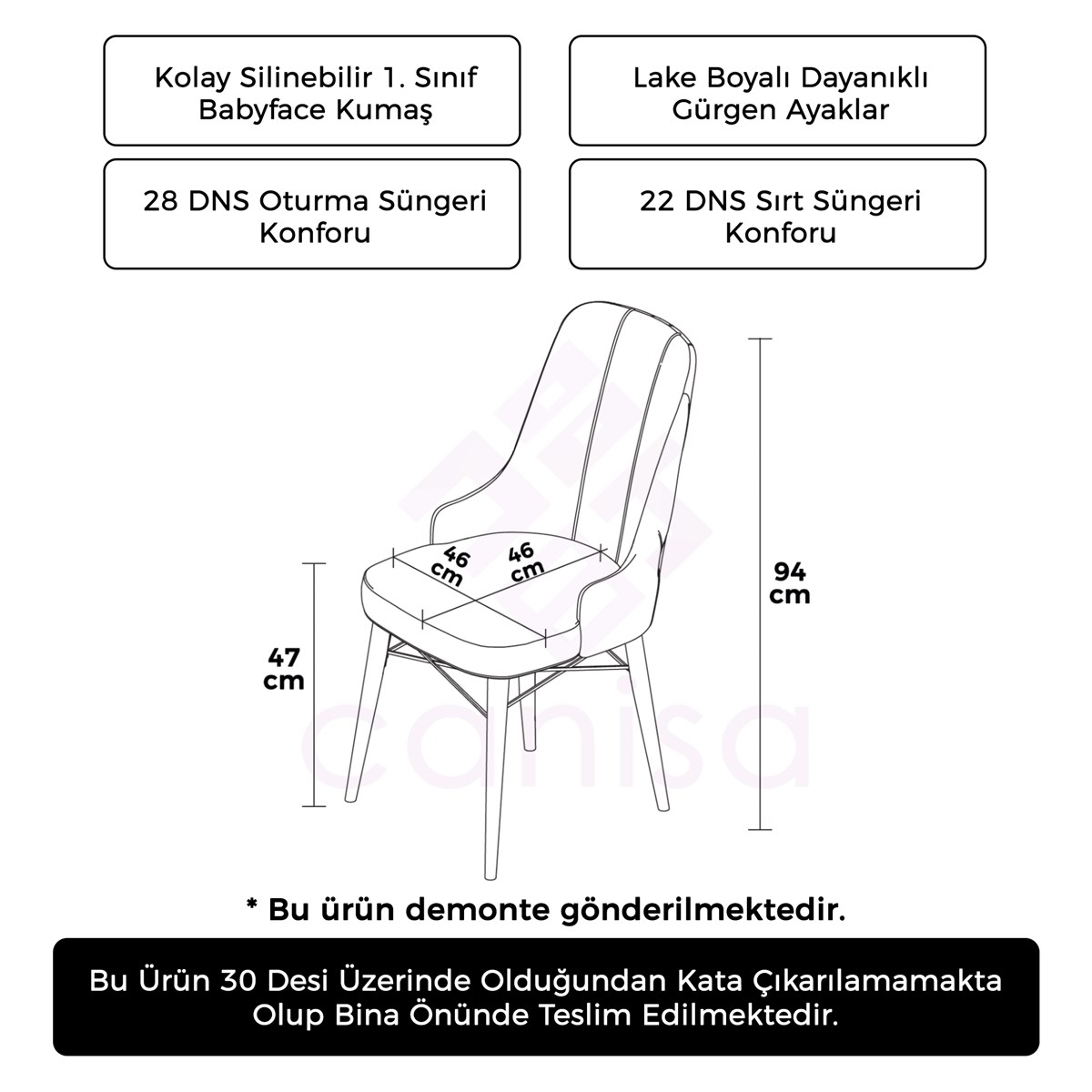 Kolay Silinebilir 1. Sınıf Babyface Kumaş

Lake Boyalı Dayanıklı Gürgen Ayaklar

28 DNS Oturma Süngeri Konforu

22 DNS Sırt Süngeri Konforu

46 cm

46 cm

94 cm

47 cm

canisa

* Bu ürün demonte gönderilmektedir.

Bu Ürün 30 Desi Üzerinde Olduğundan Kata Çıkarılamamakta Olup Bina Önünde Teslim Edilmektedir.