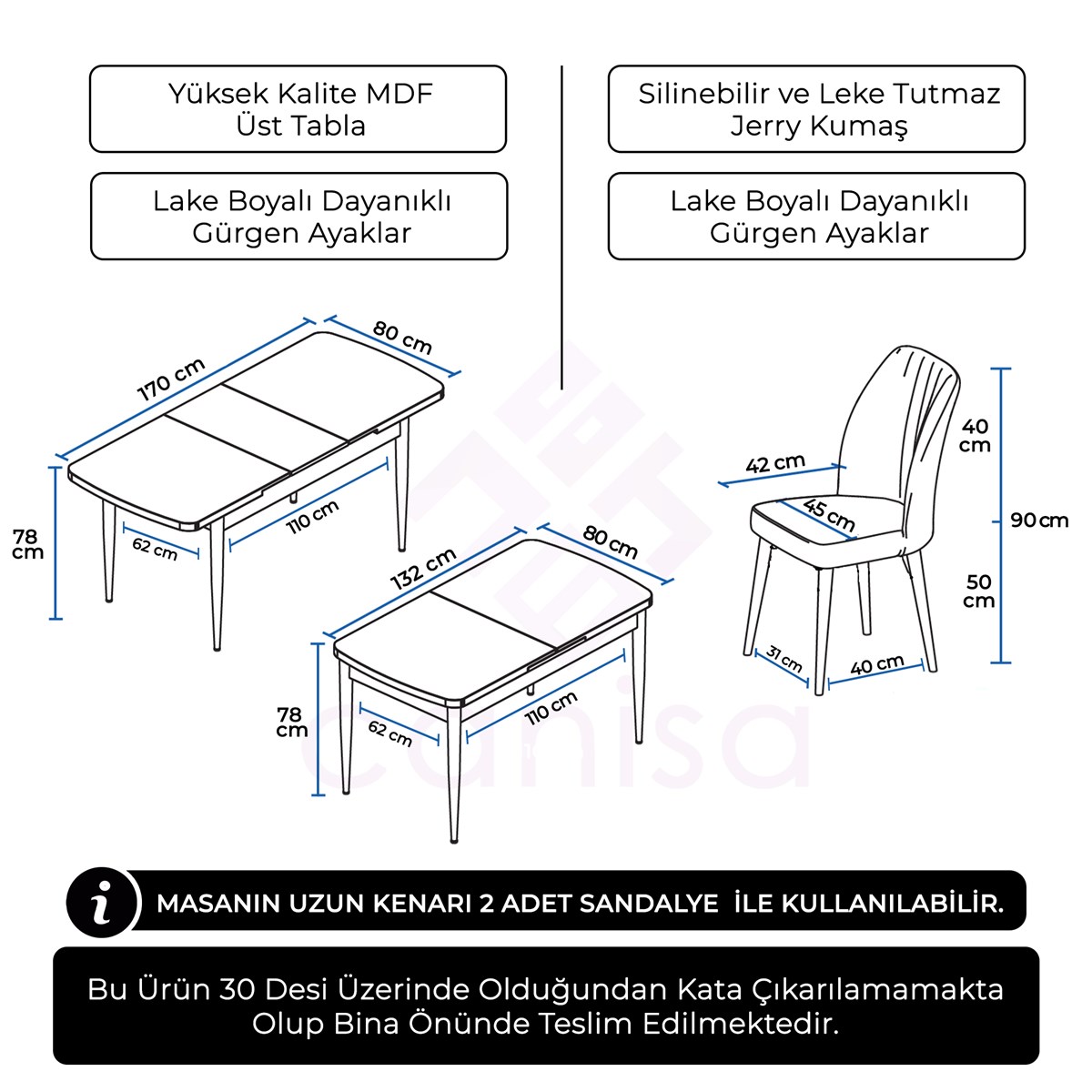 Yüksek Kalite MDF
Üst Tabla

Lake Boyalı Dayanıklı
Gürgen Ayaklar

Silinebilir ve Leke Tutmaz
Jerry Kumaş

Lake Boyalı Dayanıklı
Gürgen Ayaklar

170 cm
80 cm
78 cm
62 cm
110 cm

132 cm
80 cm
78 cm
62 cm
110 cm

42 cm
45 cm
40 cm
90 cm
50 cm
31 cm
40 cm

canisa

i

MASANIN UZUN KENARI 2 ADET SANDALYE İLE KULLANILABİLİR.

Bu Ürün 30 Desi Üzerinde Olduğundan Kata Çıkarılamamakta
Olup Bina Önünde Teslim Edilmektedir.