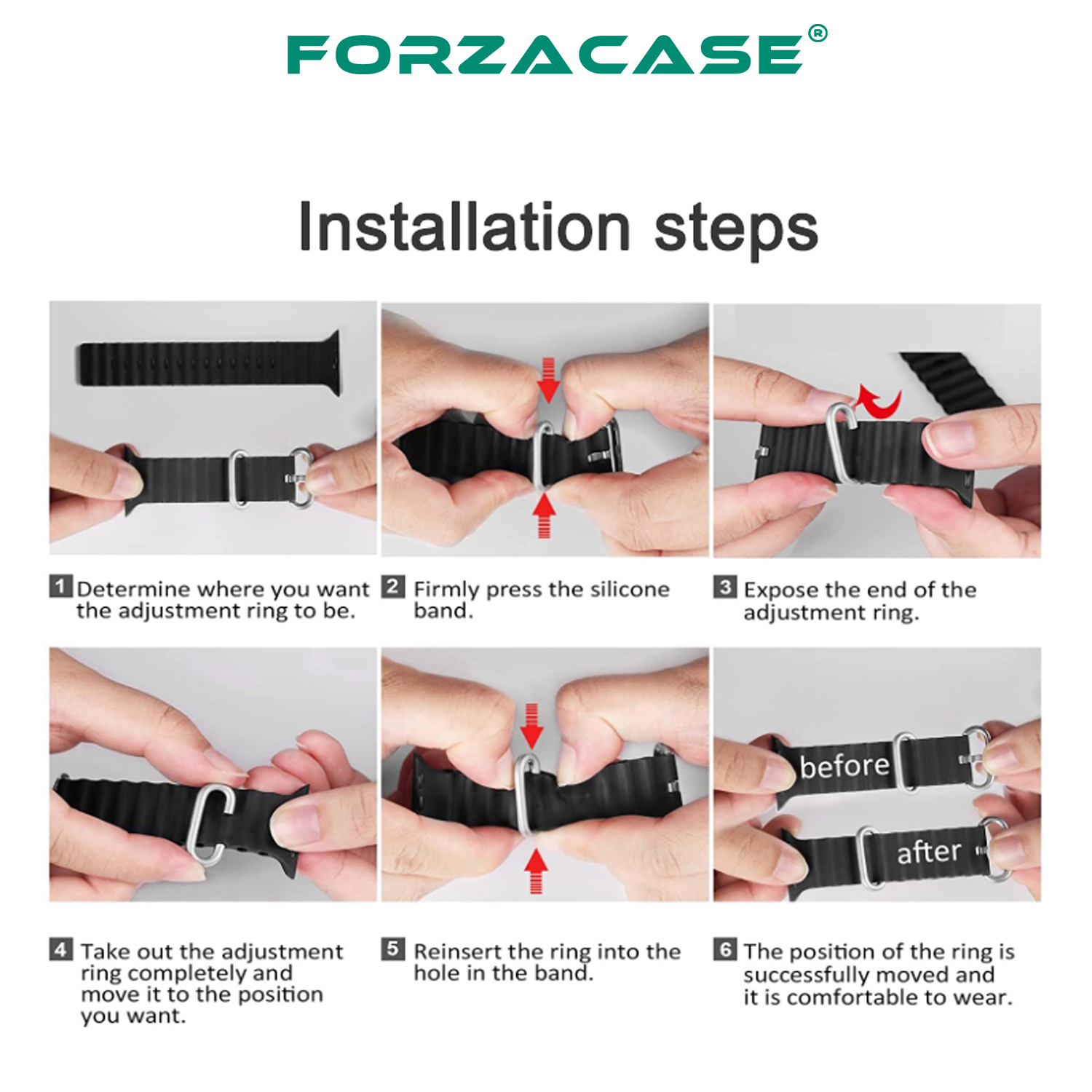 FORZACASE®

Installation steps

1 Determine where you want the adjustment ring to be.

2 Firmly press the silicone band.

3 Expose the end of the adjustment ring.

before

after

4 Take out the adjustment ring completely and move it to the position you want.

5 Reinsert the ring into the hole in the band.

6 The position of the ring is successfully moved and it is comfortable to wear.