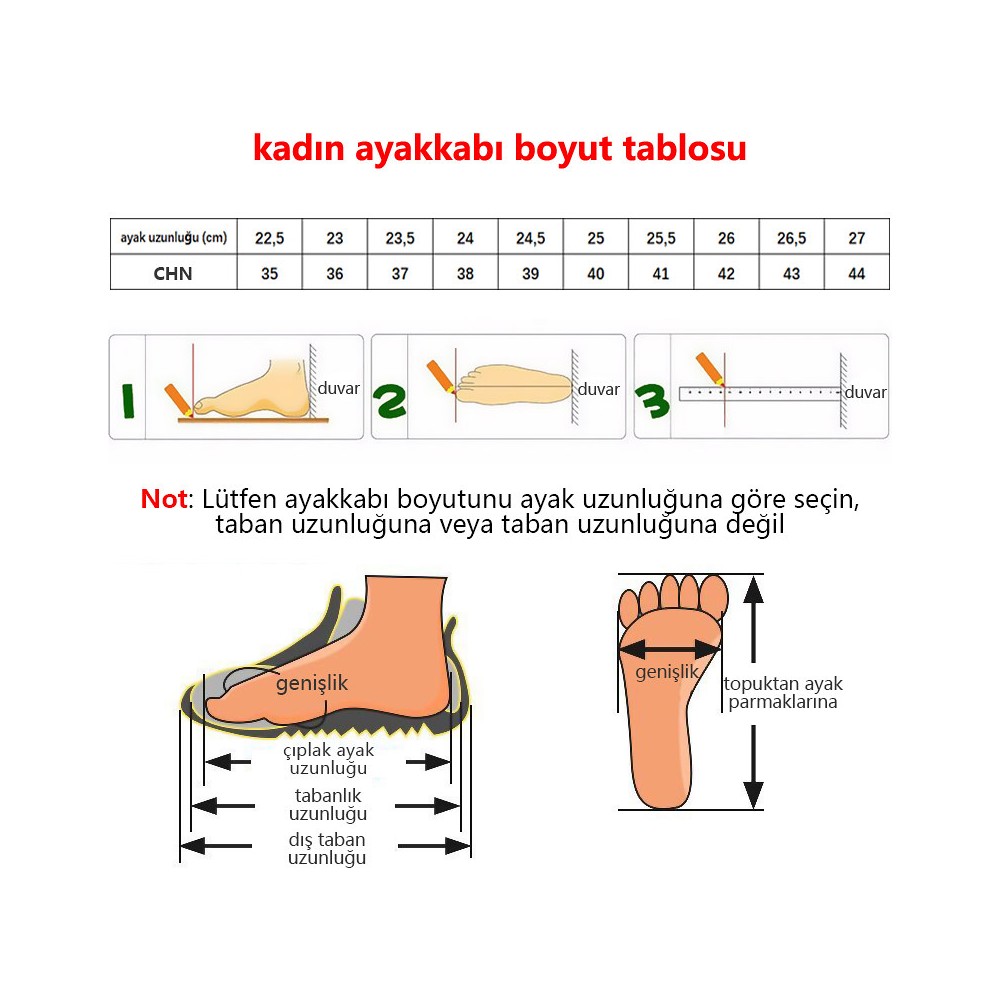 kadın ayakkabı boyut tablosu

| ayak uzunluğu (cm) | 22,5 | 23 | 23,5 | 24 | 24,5 | 25 | 25,5 | 26 | 26,5 | 27 |
|---|---|---|---|---|---|---|---|---|---|---|
| CHN | 35 | 36 | 37 | 38 | 39 | 40 | 41 | 42 | 43 | 44 |

1 duvar
2 duvar
3 duvar

Not: Lütfen ayakkabı boyutunu ayak uzunluğuna göre seçin, taban uzunluğuna veya taban uzunluğuna değil

genişlik
çıplak ayak uzunluğu
tabanlık uzunluğu
dış taban uzunluğu

genişlik
topuktan ayak parmaklarına