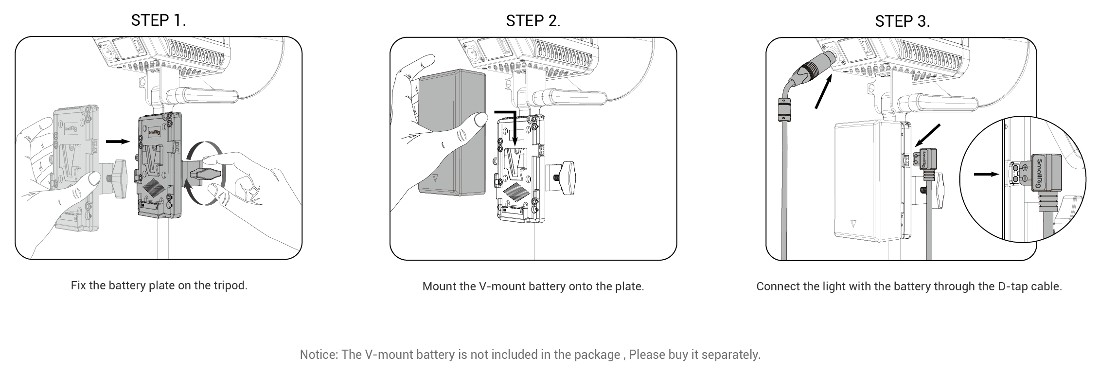 STEP 1.

Fix the battery plate on the tripod.

STEP 2.

Mount the V-mount battery onto the plate.

STEP 3.

SmallRig

Connect the light with the battery through the D-tap cable.

Notice: The V-mount battery is not included in the package , Please buy it separately.