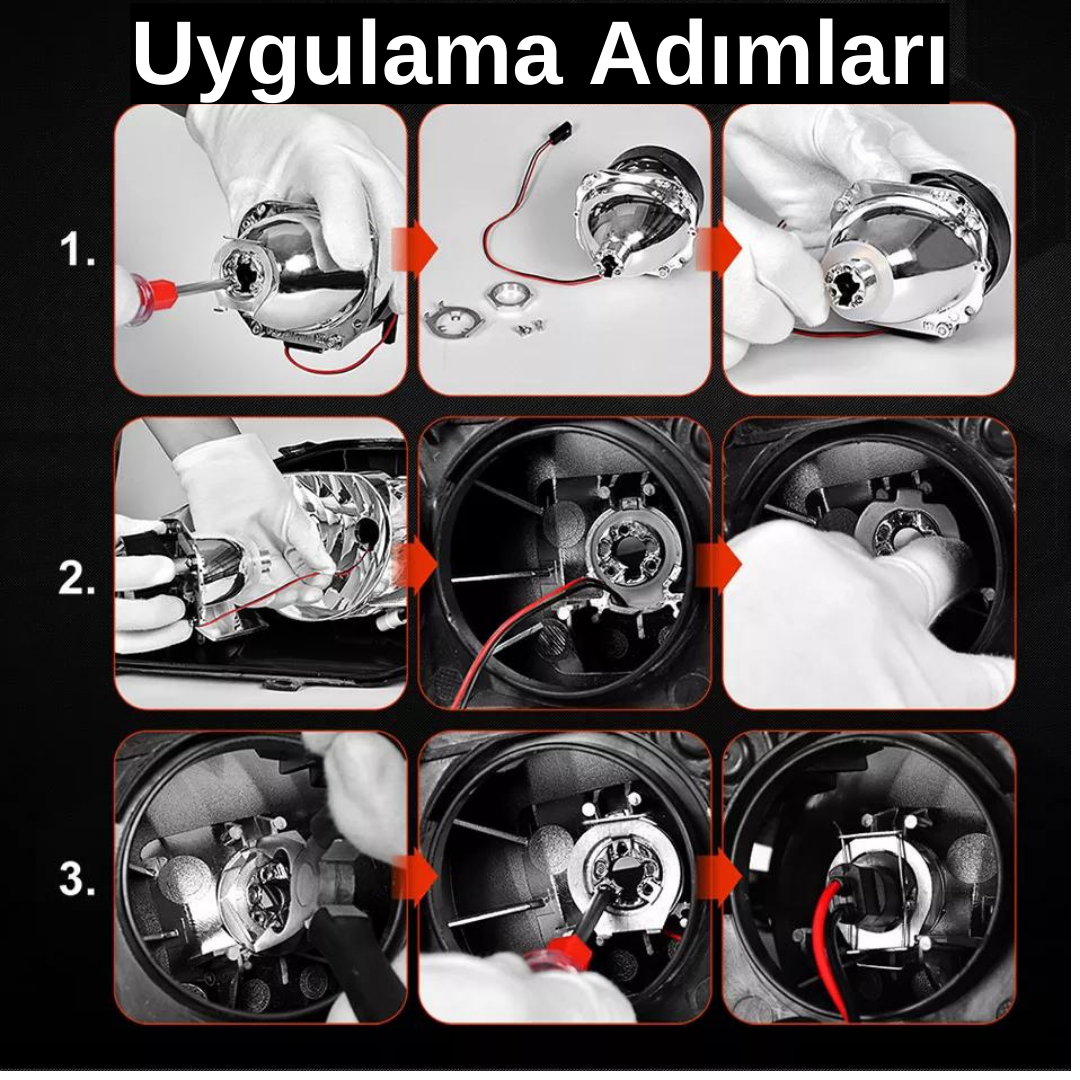 Uygulama Adımları

1.

2.

3.