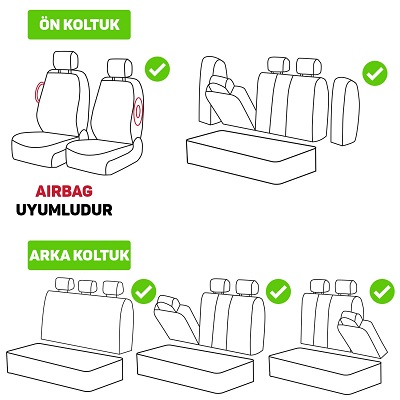 ÖN KOLTUK

AIRBAG
UYUMLUDUR

ARKA KOLTUK